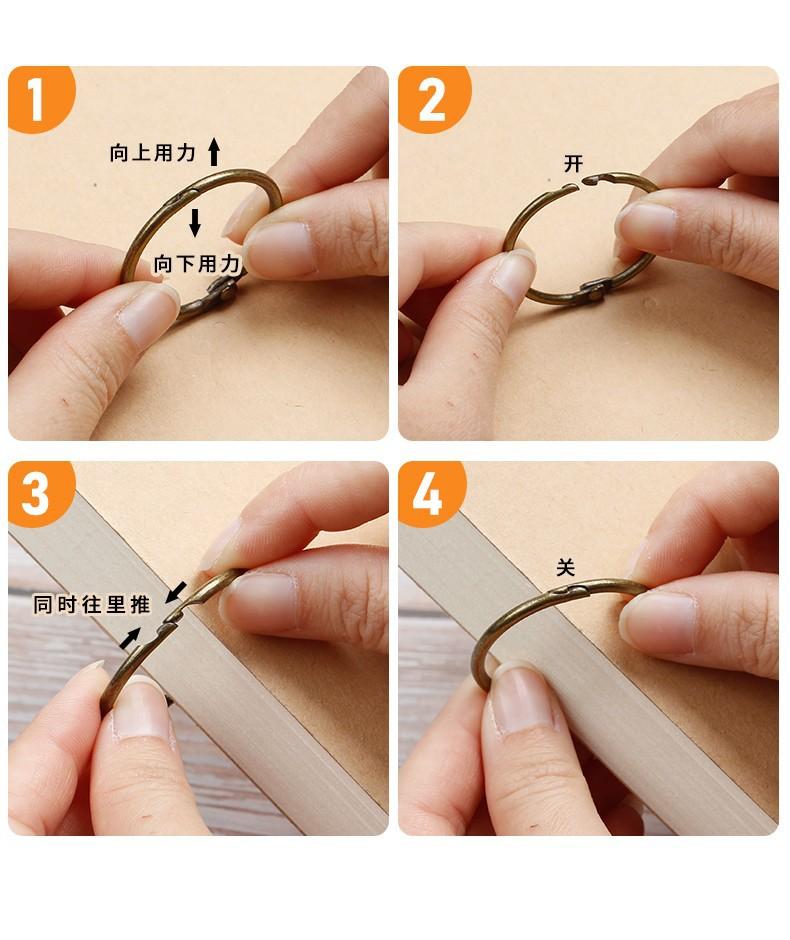 1
向上用力
向下用力

2
开

3
同时往里推

4
关