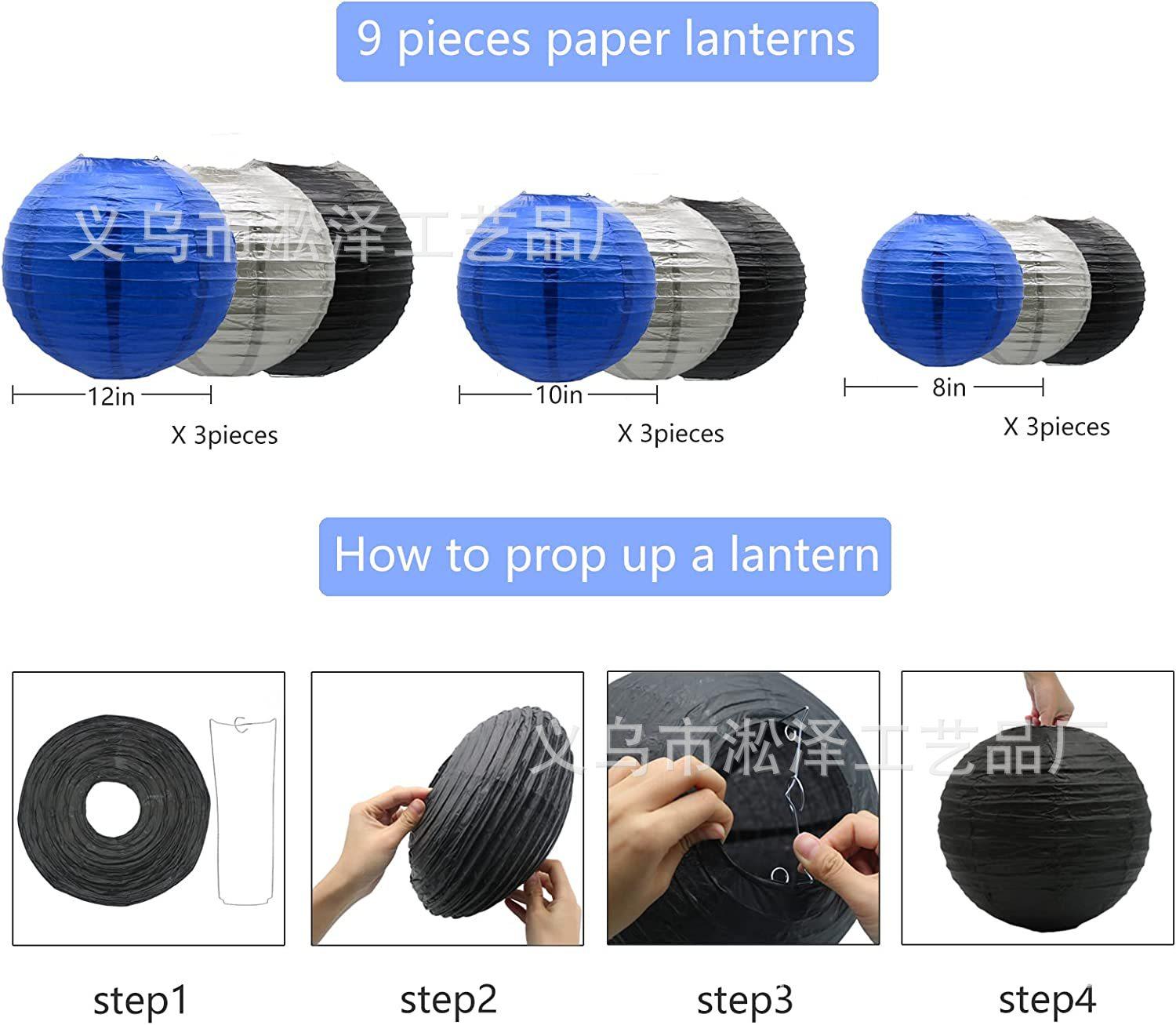 9 pieces paper lanterns

义乌市淞泽工艺品厂

12in

X 3pieces

10in

X 3pieces

8in

X 3pieces

How to prop up a lantern

义乌市淞泽工艺品厂

step1

step2

step3

step4