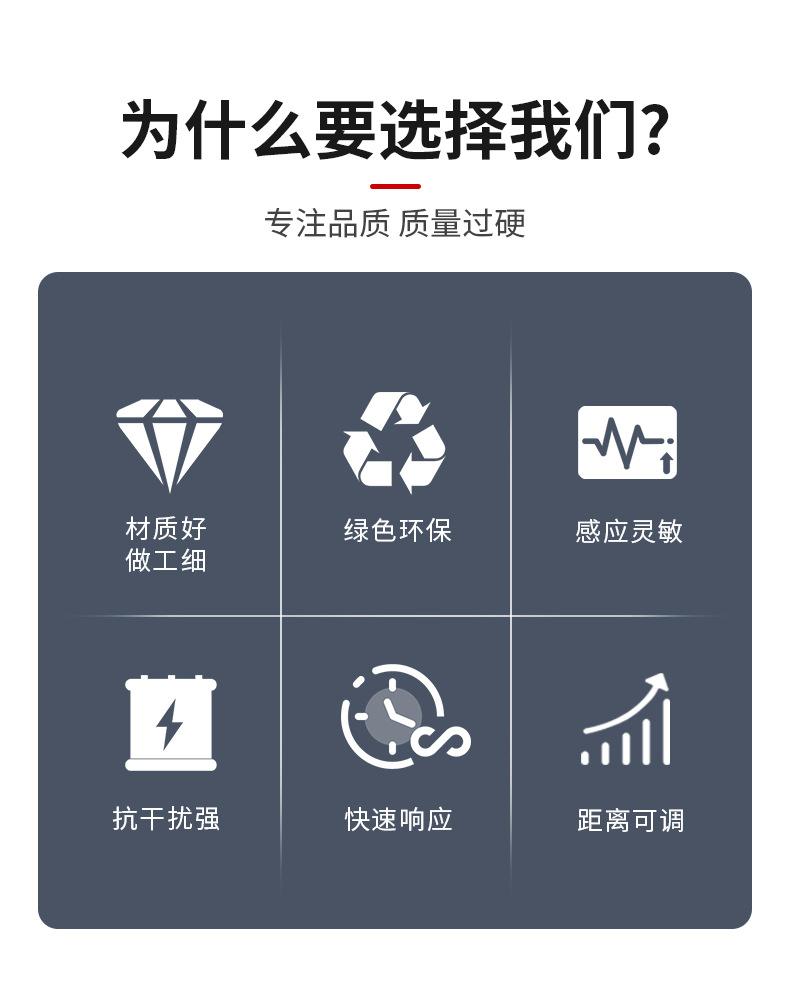 为什么要选择我们?

专注品质 质量过硬

材质好
做工细

绿色环保

感应灵敏

抗干扰强

快速响应

距离可调