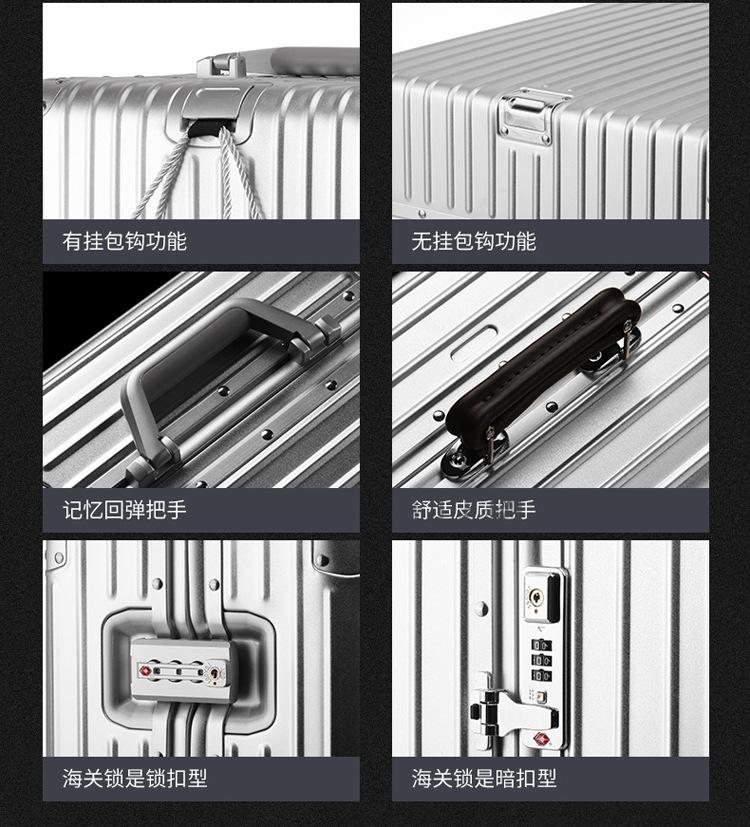 有挂包钩功能

无挂包钩功能

记忆回弹把手

舒适皮质把手

海关锁是锁扣型

海关锁是暗扣型