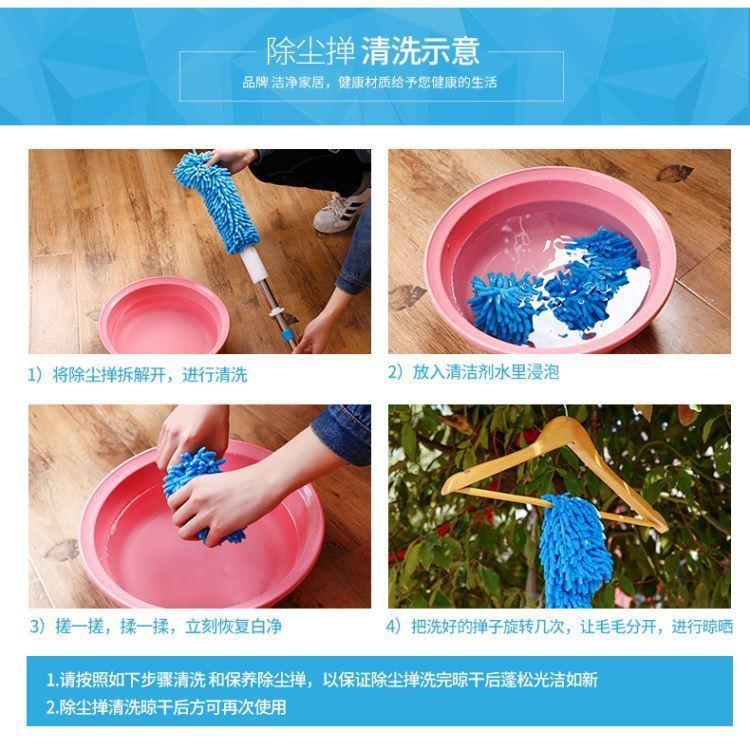 除尘掸 清洗示意

品牌 洁净家居，健康材质给予您健康的生活

1）将除尘掸拆解开，进行清洗

2）放入清洁剂水里浸泡

3）搓一搓，揉一揉，立刻恢复白净

4）把洗好的掸子旋转几次，让毛毛分开，进行晾晒

1.请按照如下步骤清洗 和保养除尘掸，以保证除尘掸洗完晾干后蓬松光洁如新

2.除尘掸清洗晾干后方可再次使用