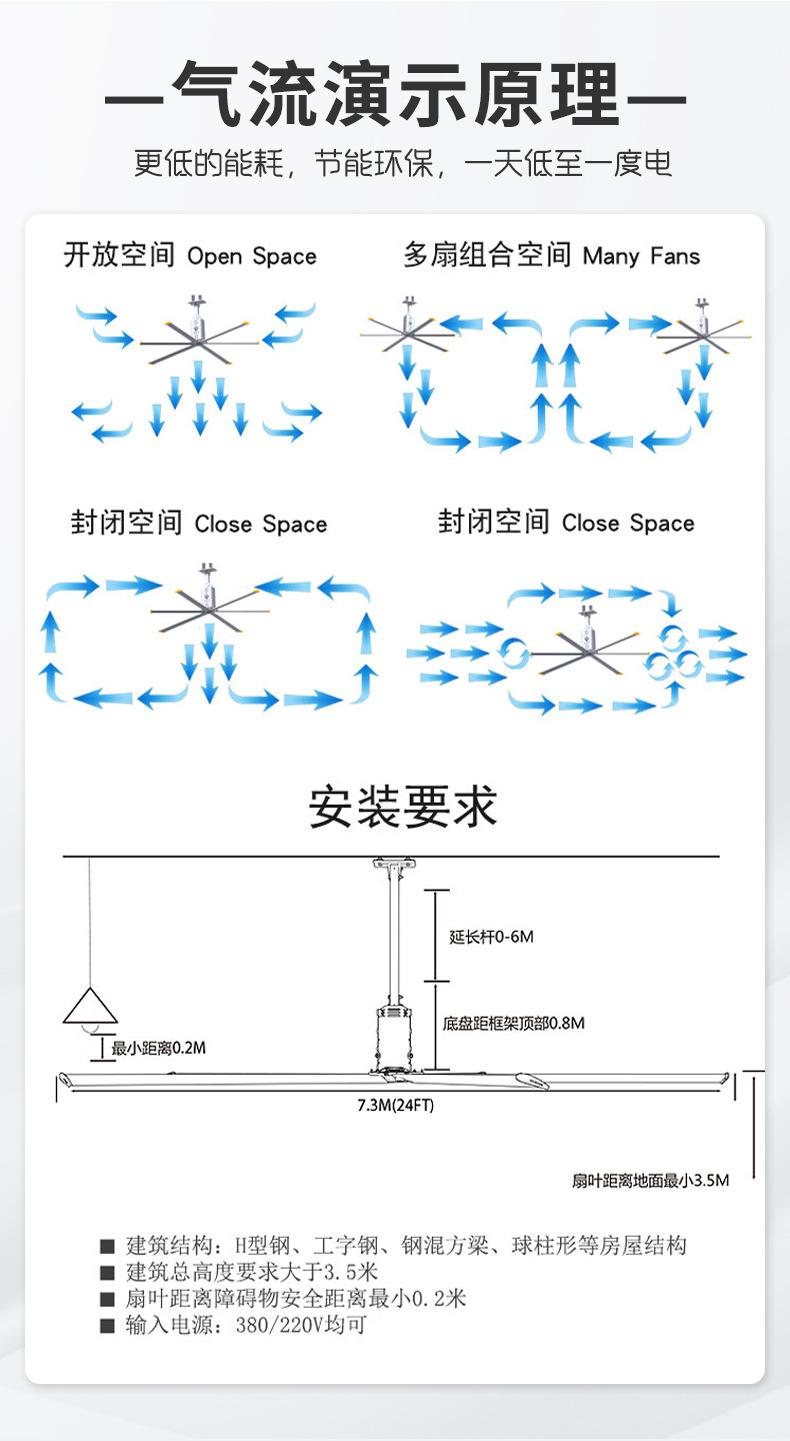 —气流演示原理—

更低的能耗，节能环保，一天低至一度电

开放空间 Open Space

多扇组合空间 Many Fans

封闭空间 Close Space

封闭空间 Close Space

安装要求

延长杆0-6M

底盘距框架顶部0.8M

最小距离0.2M

7.3M(24FT)

扇叶距离地面最小3.5M

■ 建筑结构：H型钢、工字钢、钢混方梁、球柱形等房屋结构
■ 建筑总高度要求大于3.5米
■ 扇叶距离障碍物安全距离最小0.2米
■ 输入电源：380/220V均可