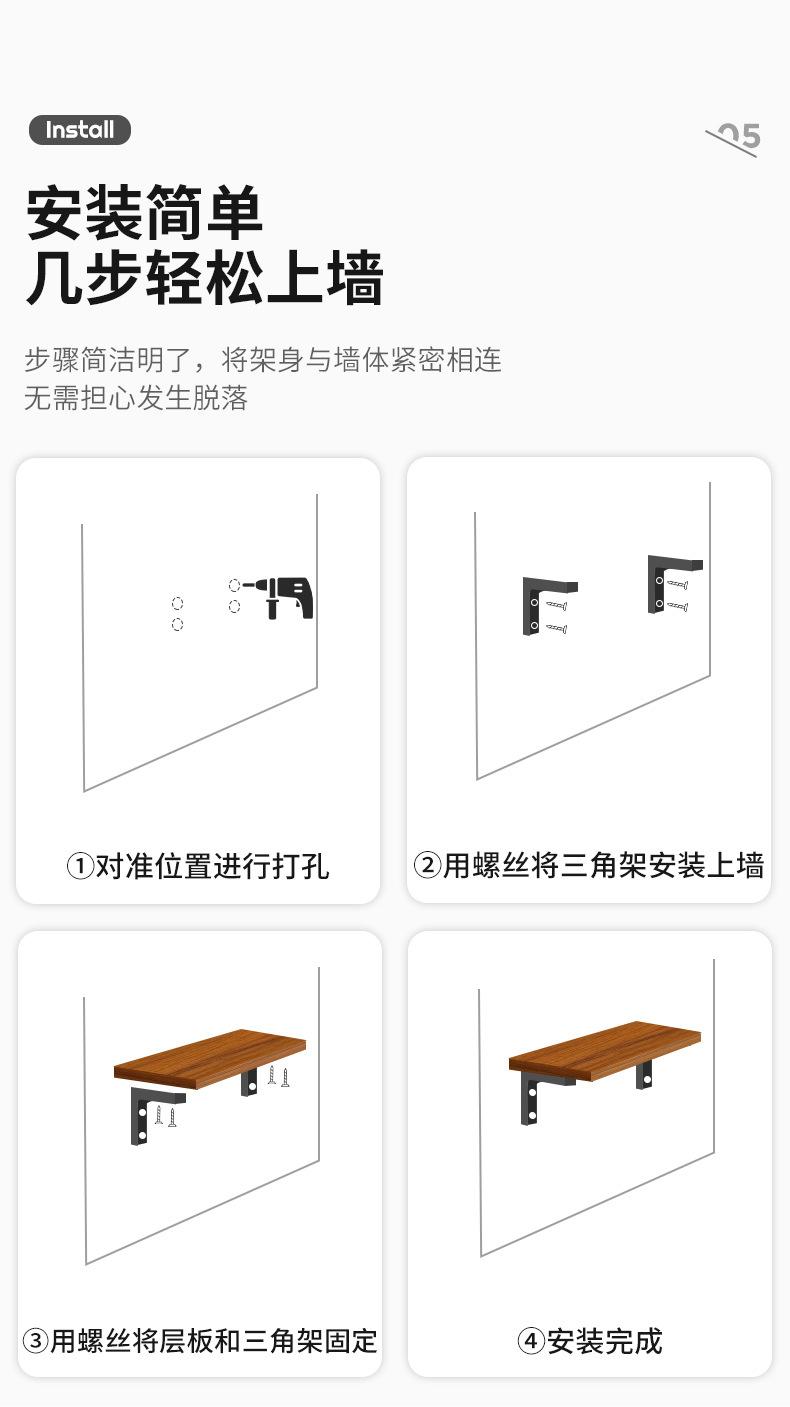 Install

05

安装简单
几步轻松上墙

步骤简洁明了，将架身与墙体紧密相连
无需担心发生脱落

①对准位置进行打孔

②用螺丝将三角架安装上墙

③用螺丝将层板和三角架固定

④安装完成