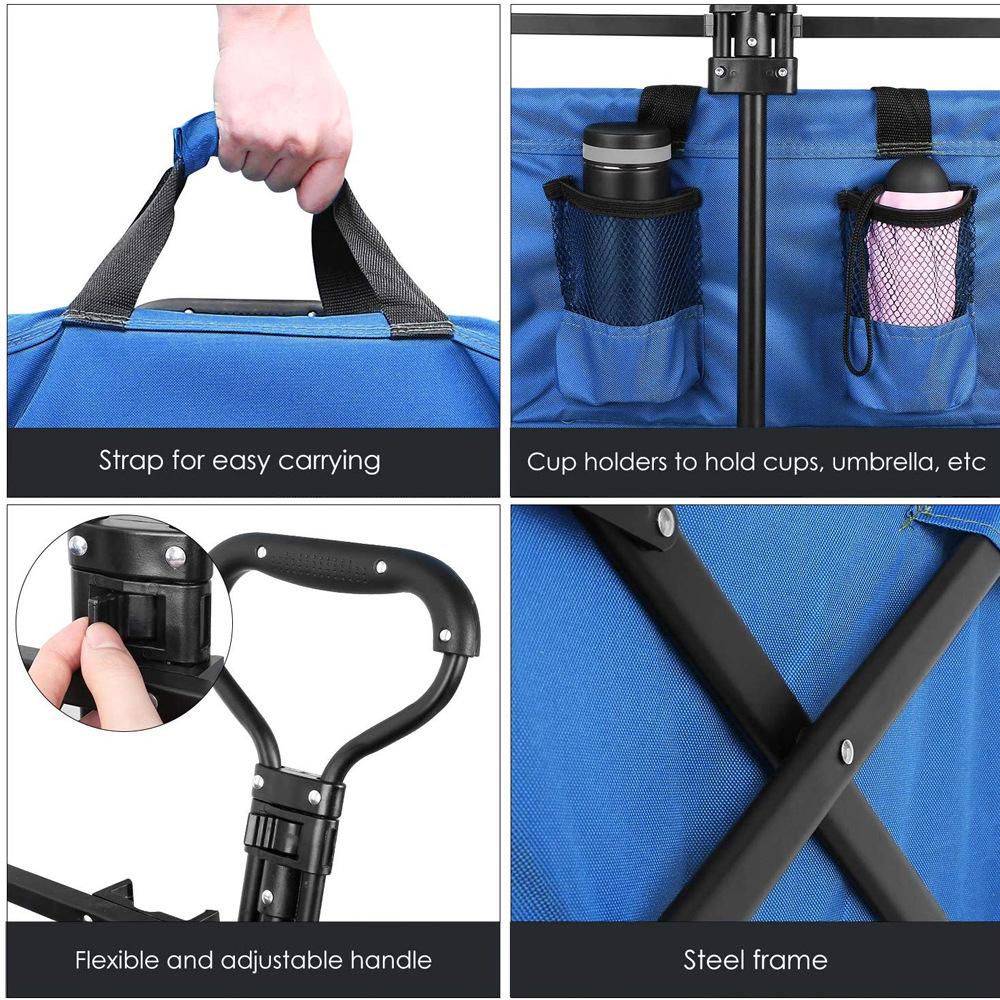 Strap for easy carrying

Cup holders to hold cups, umbrella, etc

Flexible and adjustable handle

Steel frame