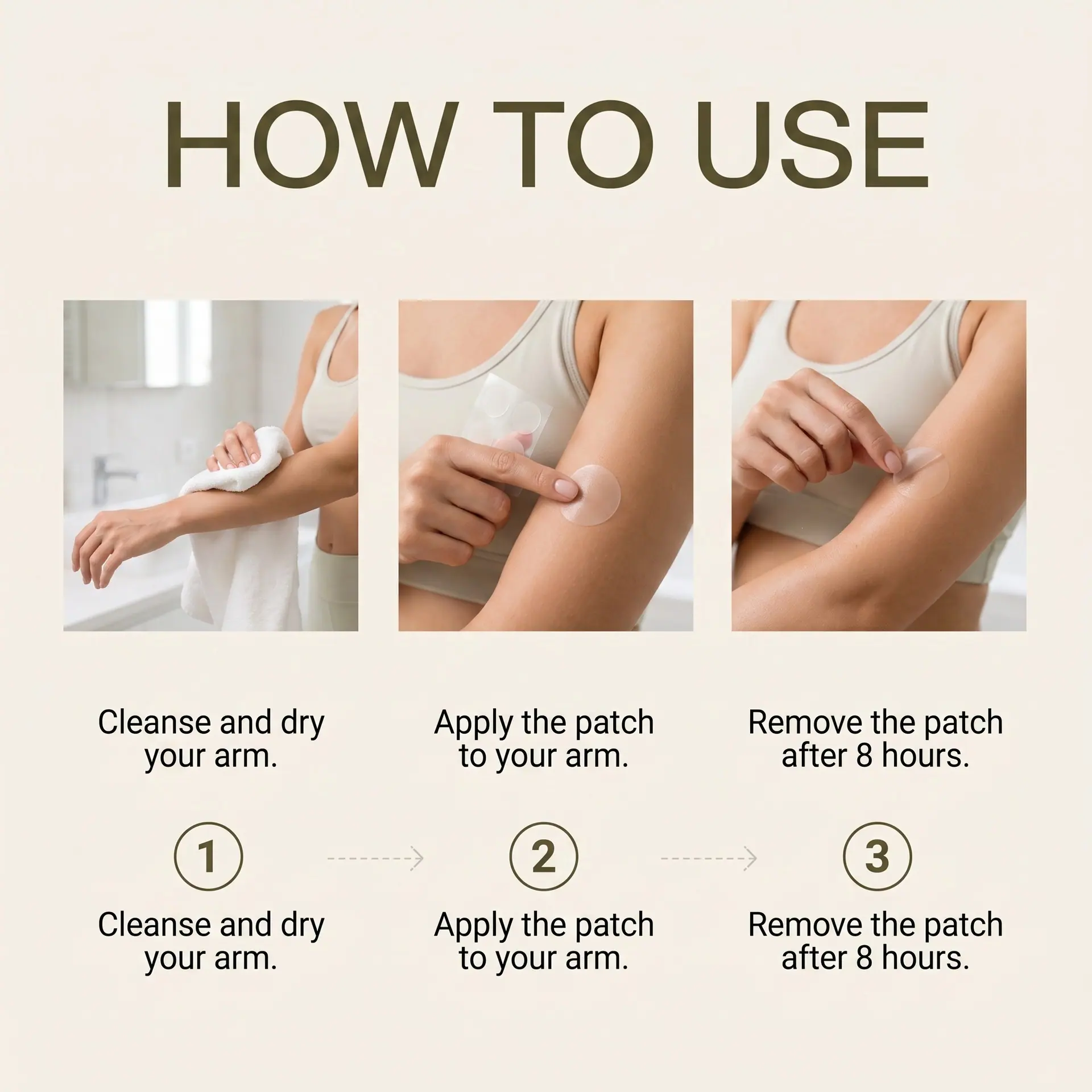 HOW TO USE

Cleanse and dry your arm.

Apply the patch to your arm.

Remove the patch after 8 hours.

1

2

3

Cleanse and dry your arm.

Apply the patch to your arm.

Remove the patch after 8 hours.