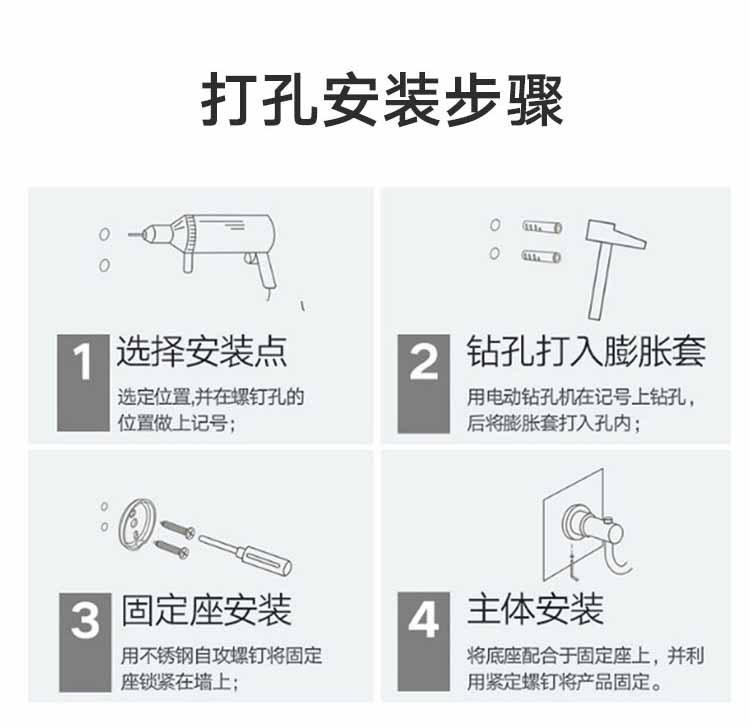 打孔安装步骤

1 选择安装点

选定位置,并在螺钉孔的位置做上记号;

2 钻孔打入膨胀套

用电动钻孔机在记号上钻孔，后将膨胀套打入孔内；

3 固定座安装

用不锈钢自攻螺钉将固定座锁紧在墙上;

4 主体安装

将底座配合于固定座上，并利用紧定螺钉将产品固定。