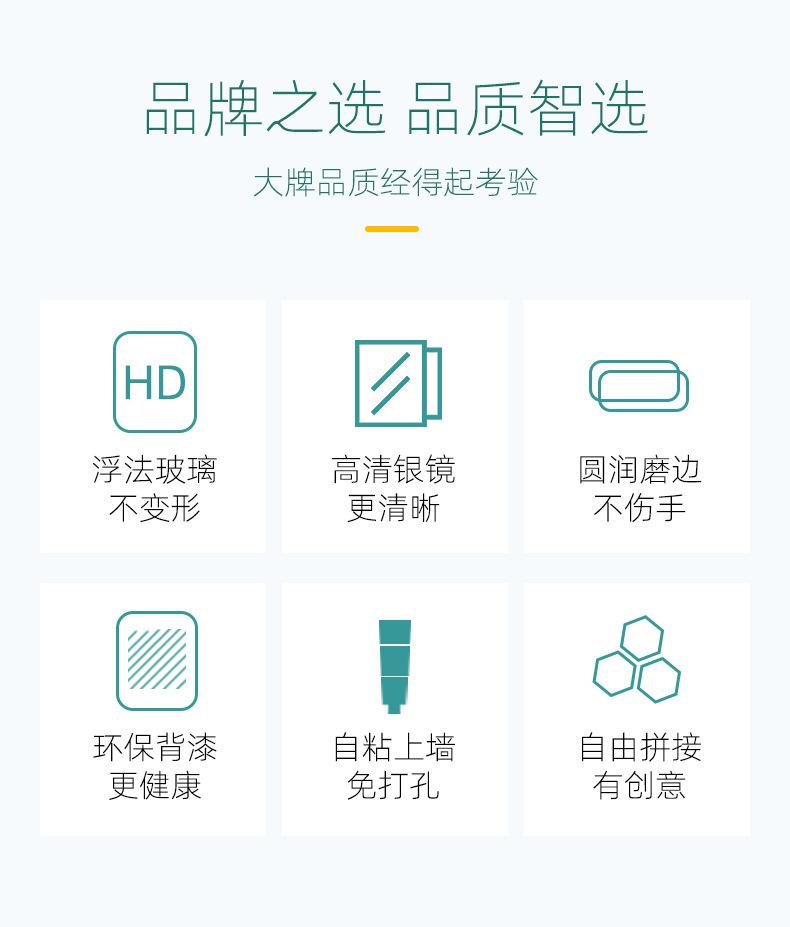 品牌之选 品质智选

大牌品质经得起考验

HD

浮法玻璃
不变形

高清银镜
更清晰

圆润磨边
不伤手

环保背漆
更健康

自粘上墙
免打孔

自由拼接
有创意