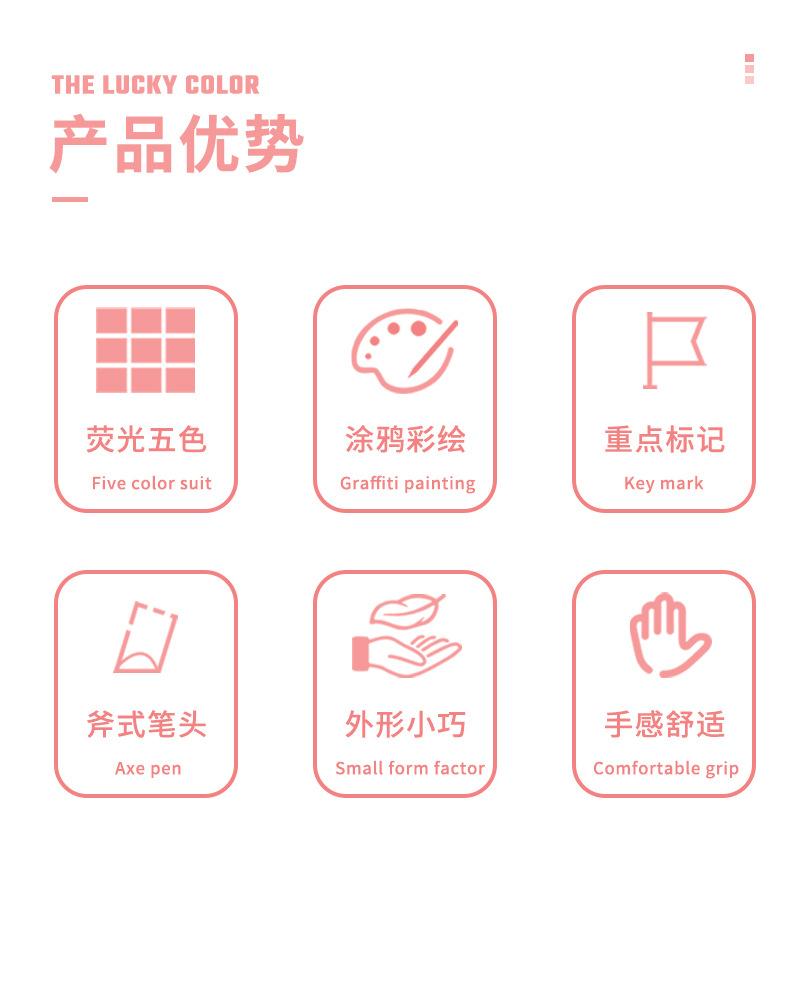 THE LUCKY COLOR
产品优势

荧光五色
Five color suit

涂鸦彩绘
Graffiti painting

重点标记
Key mark

斧式笔头
Axe pen

外形小巧
Small form factor

手感舒适
Comfortable grip