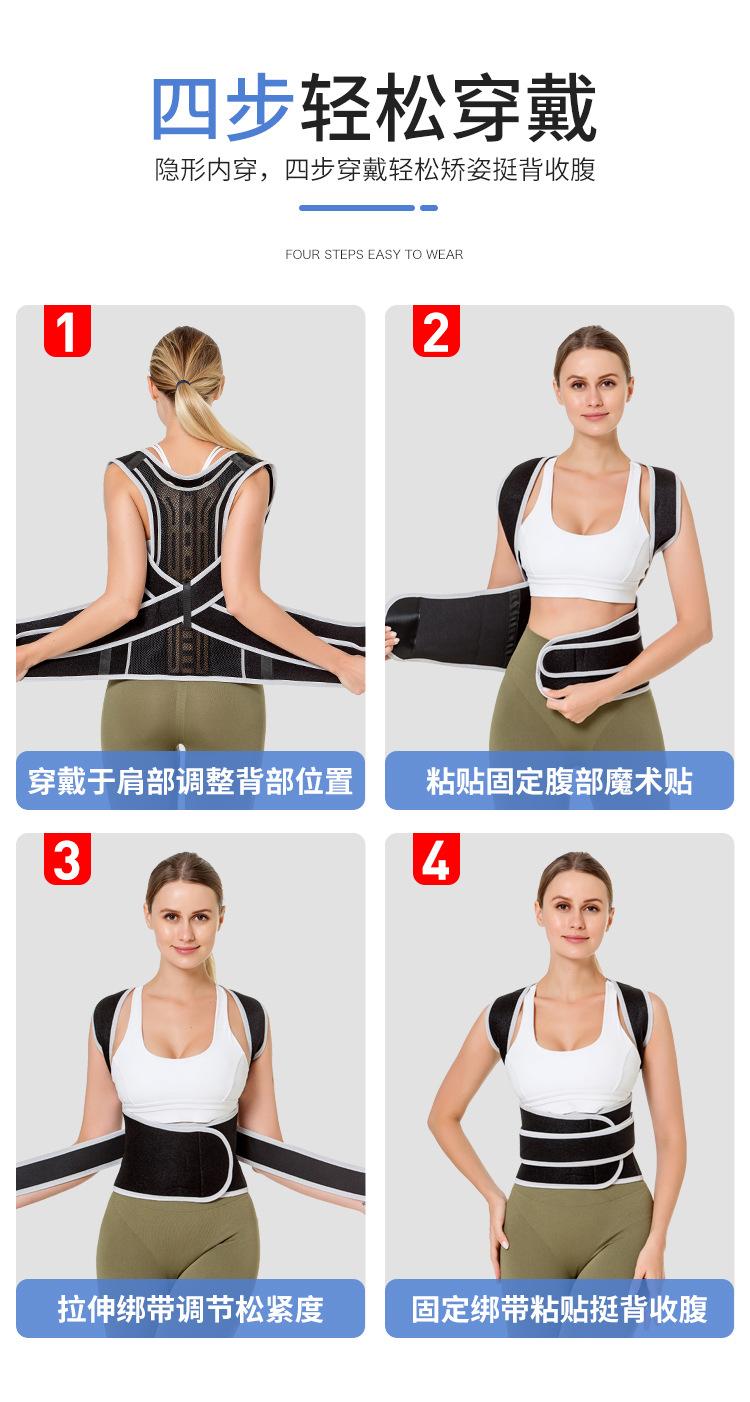 四步轻松穿戴

隐形内穿，四步穿戴轻松矫姿挺背收腹

FOUR STEPS EASY TO WEAR

1

穿戴于肩部调整背部位置

2

粘贴固定腹部魔术贴

3

拉伸绑带调节松紧度

4

固定绑带粘贴挺背收腹