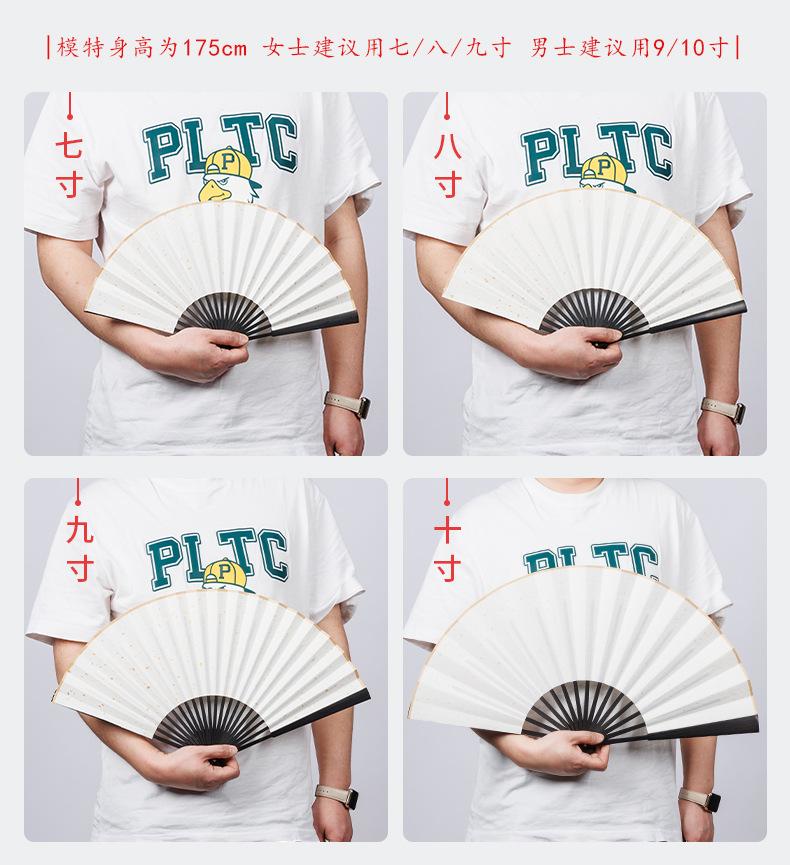 |模特身高为175cm 女士建议用七/八/九寸 男士建议用9/10寸|

七寸

PLTC

P

八寸

PLTC

P

九寸

PLTC

P

十寸

PLTC