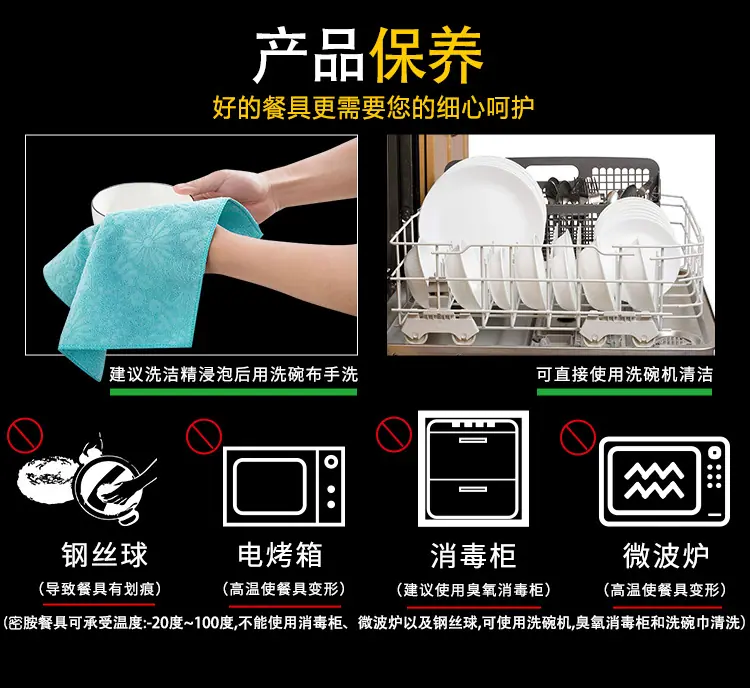 产品保养
好的餐具更需要您的细心呵护

建议洗洁精浸泡后用洗碗布手洗

可直接使用洗碗机清洁

钢丝球
（导致餐具有划痕）

电烤箱
（高温使餐具变形）

消毒柜
（建议使用臭氧消毒柜）

微波炉
（高温使餐具变形）

（密胺餐具可承受温度:-20度~100度,不能使用消毒柜、微波炉以及钢丝球,可使用洗碗机,臭氧消毒柜和洗碗巾清洗）