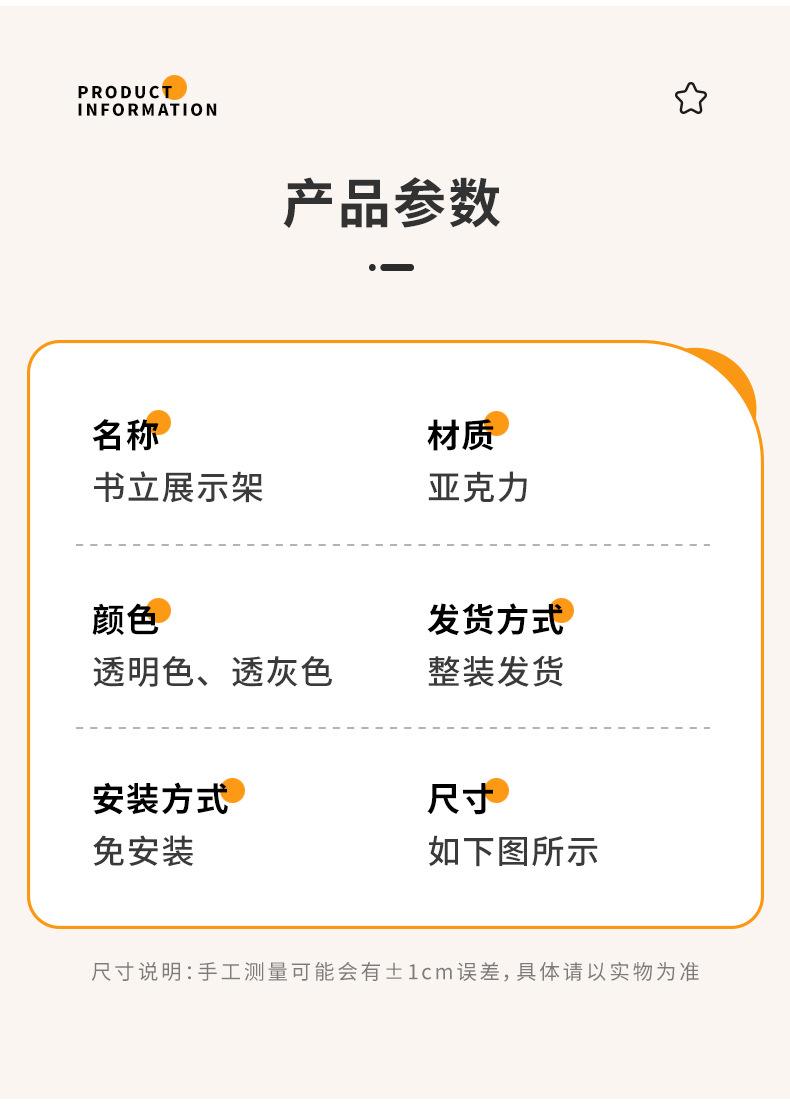 PRODUCT
INFORMATION

产品参数

名称
书立展示架

材质
亚克力

颜色
透明色、透灰色

发货方式
整装发货

安装方式
免安装

尺寸
如下图所示

尺寸说明:手工测量可能会有±1cm误差,具体请以实物为准