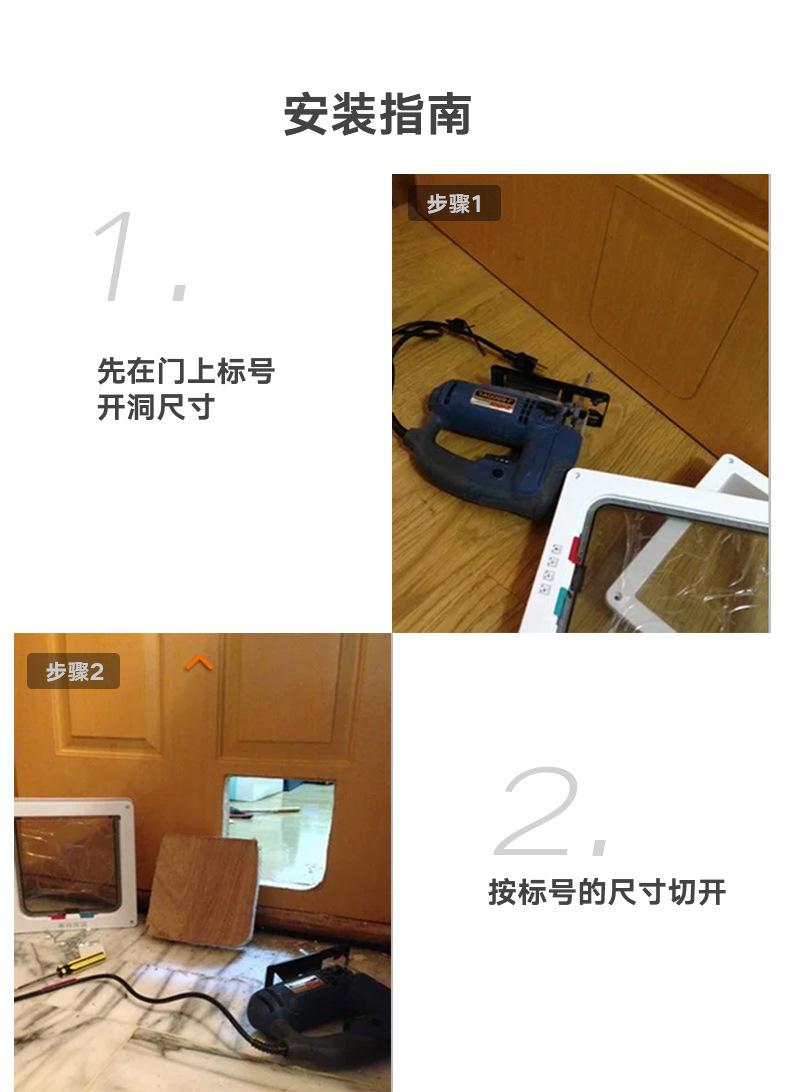 安装指南

1.

先在门上标号开洞尺寸

步骤1

步骤2

2.

按标号的尺寸切开