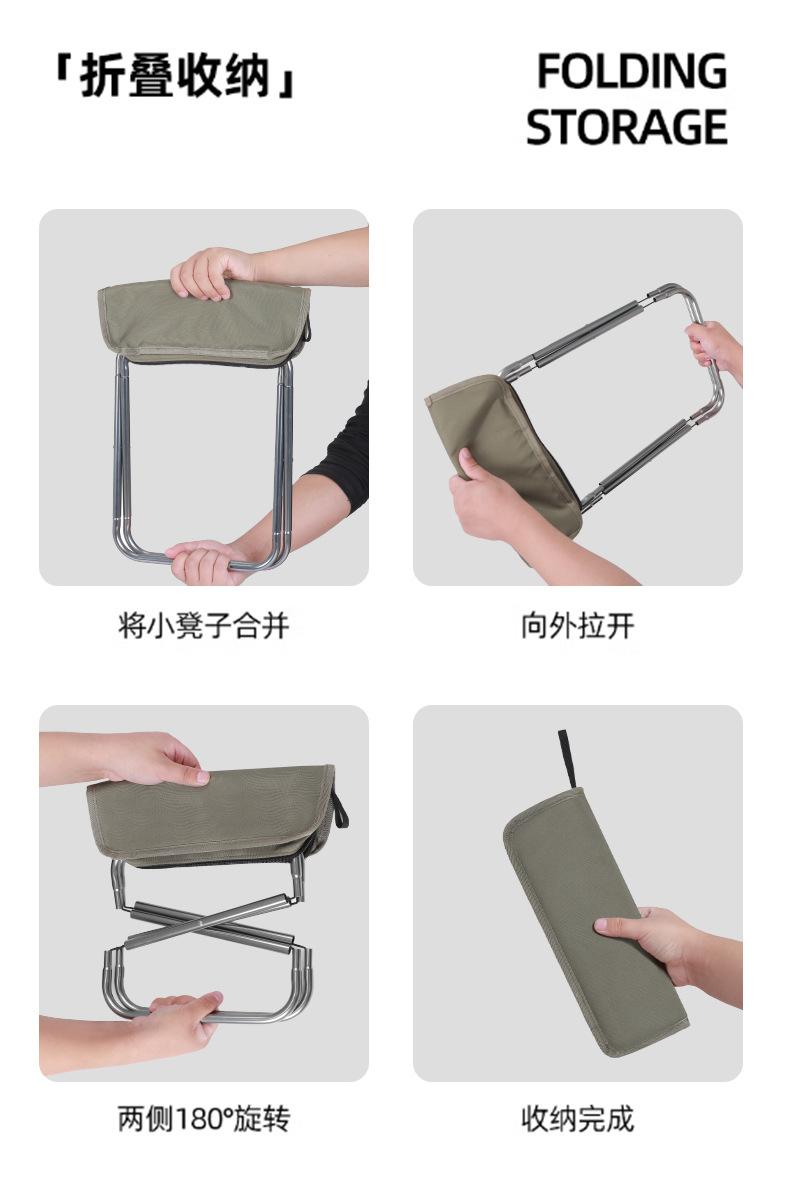 「折叠收纳」

FOLDING STORAGE

将小凳子合并

向外拉开

两侧180°旋转

收纳完成