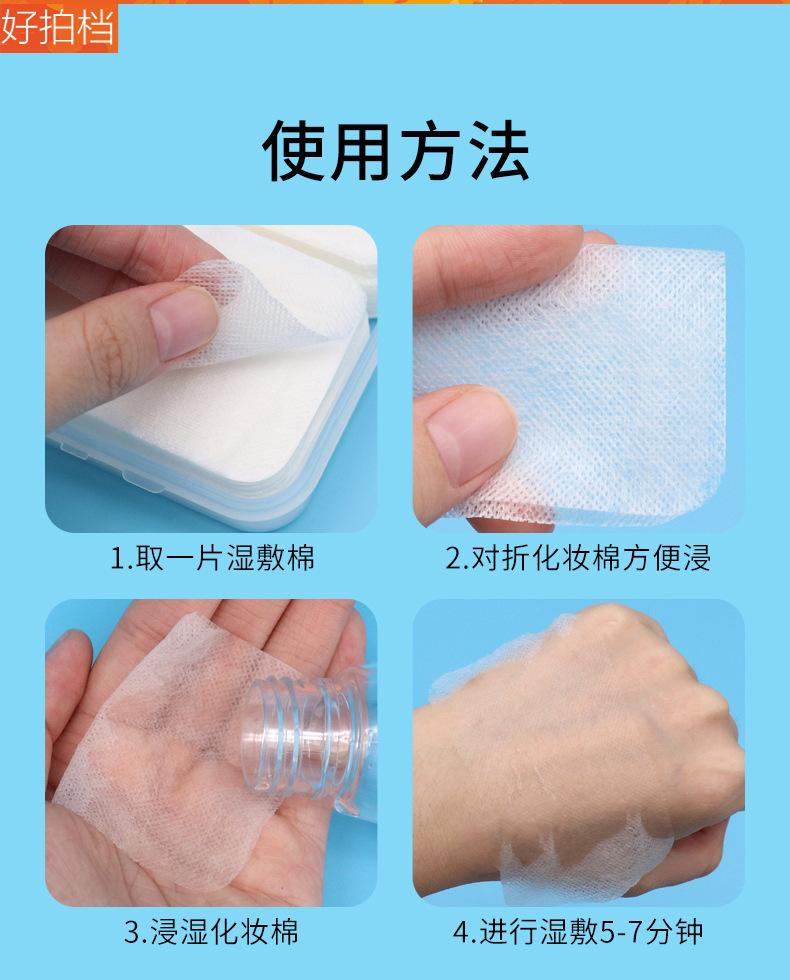 好拍档

使用方法

1.取一片湿敷棉

2.对折化妆棉方便浸

3.浸湿化妆棉

4.进行湿敷5-7分钟