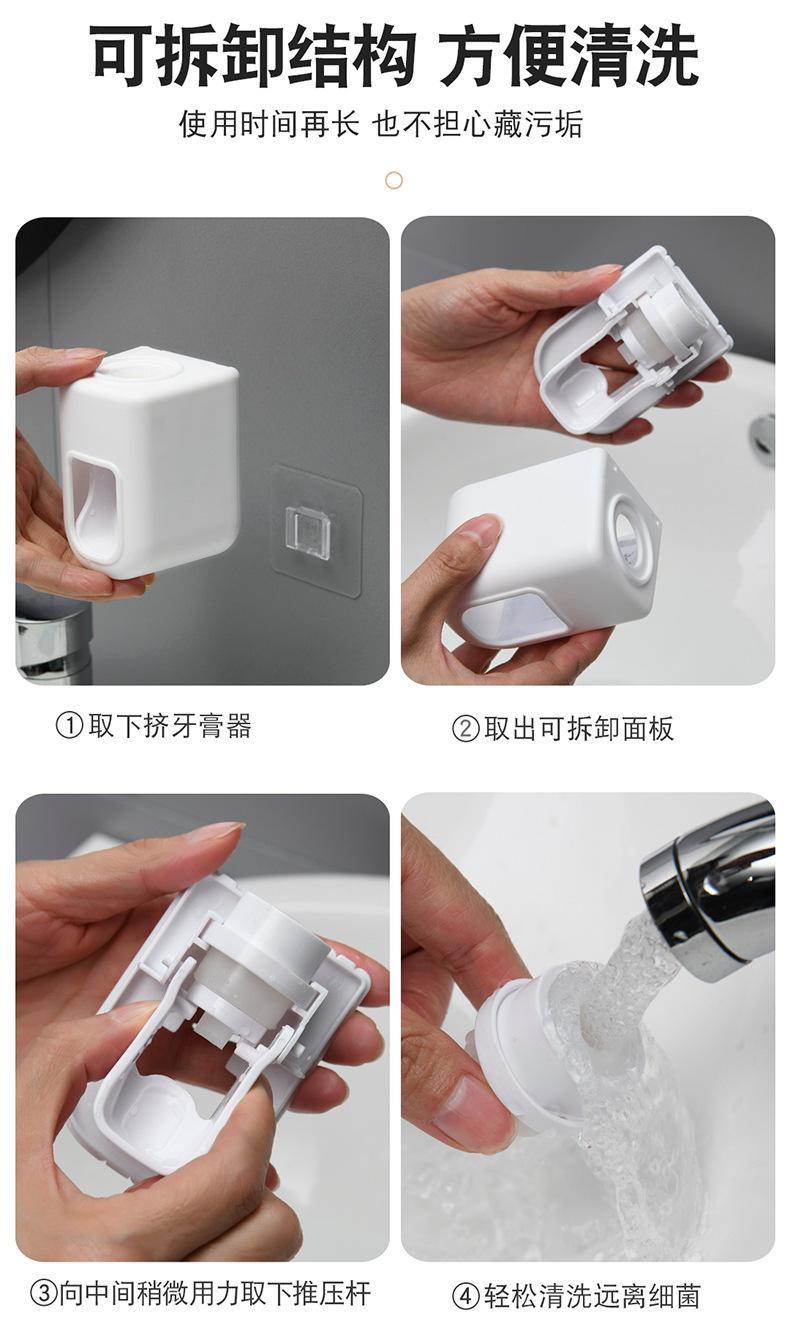 可拆卸结构 方便清洗

使用时间再长 也不担心藏污垢

①取下挤牙膏器

②取出可拆卸面板

③向中间稍微用力取下推压杆

④轻松清洗远离细菌