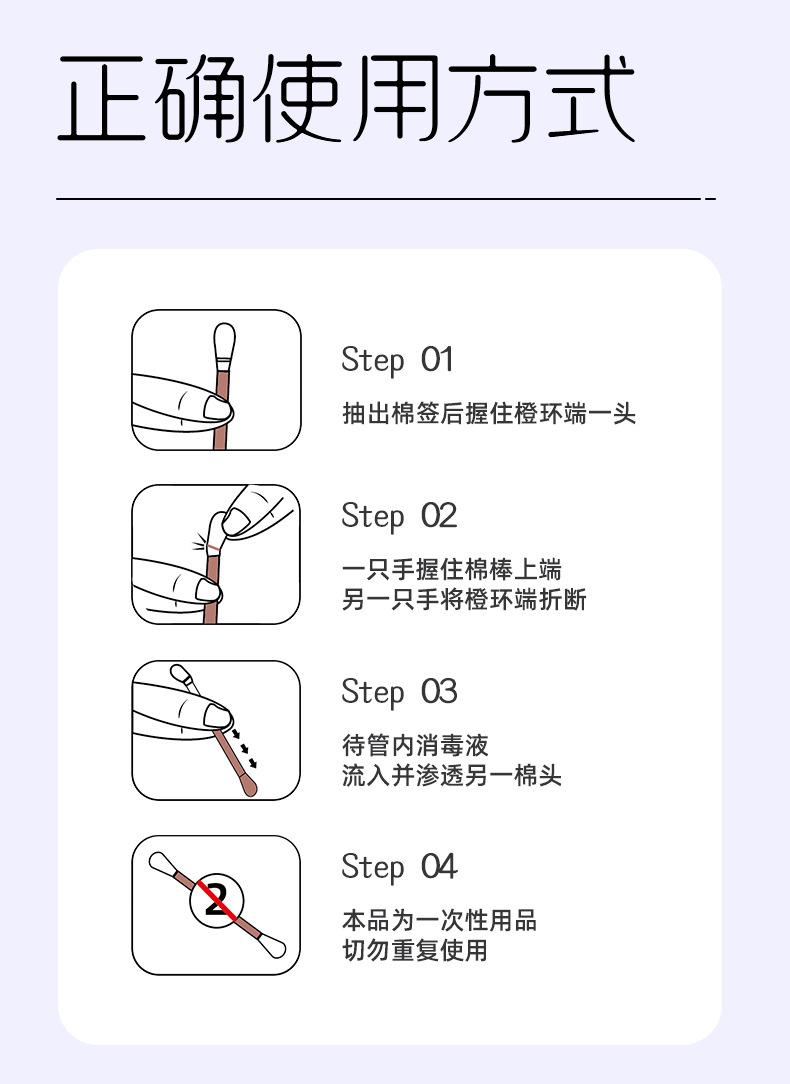 正确使用方式

Step 01
抽出棉签后握住橙环端一头

Step 02
一只手握住棉棒上端
另一只手将橙环端折断

Step 03
待管内消毒液
流入并渗透另一棉头

2

Step 04
本品为一次性用品
切勿重复使用