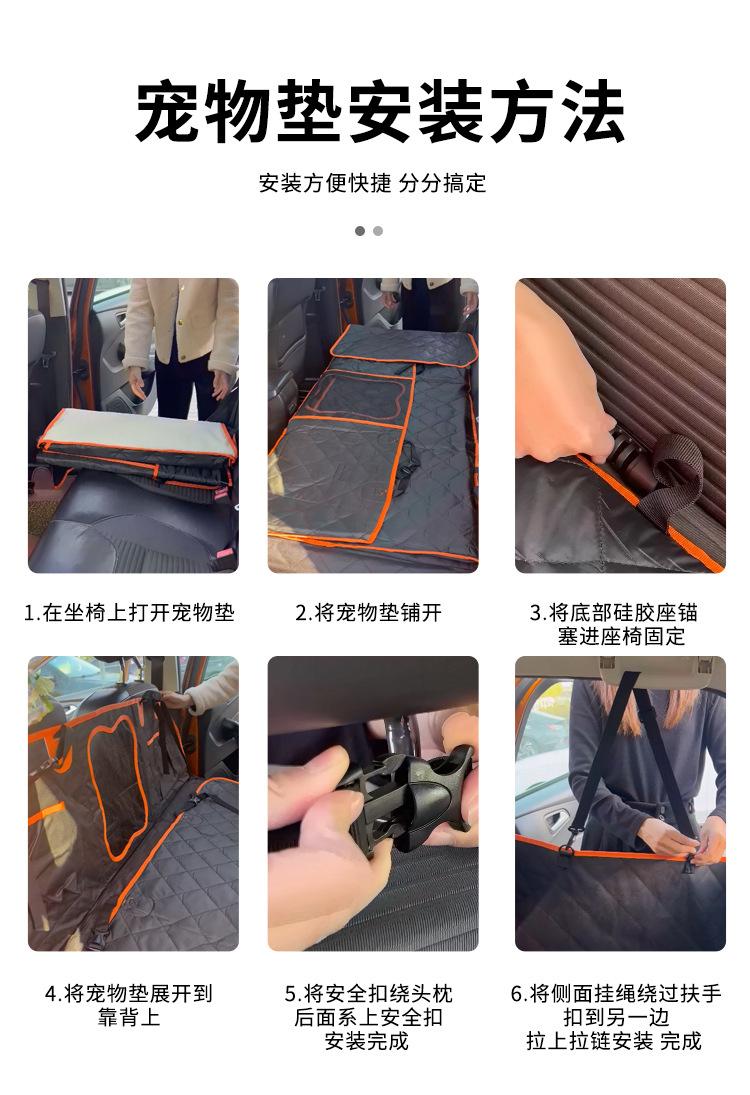 宠物垫安装方法

安装方便快捷 分分搞定

1.在坐椅上打开宠物垫

2.将宠物垫铺开

3.将底部硅胶座锚塞进座椅固定

4.将宠物垫展开到靠背上

5.将安全扣绕头枕后面系上安全扣安装完成

6.将侧面挂绳绕过扶手扣到另一边拉上拉链安装 完成