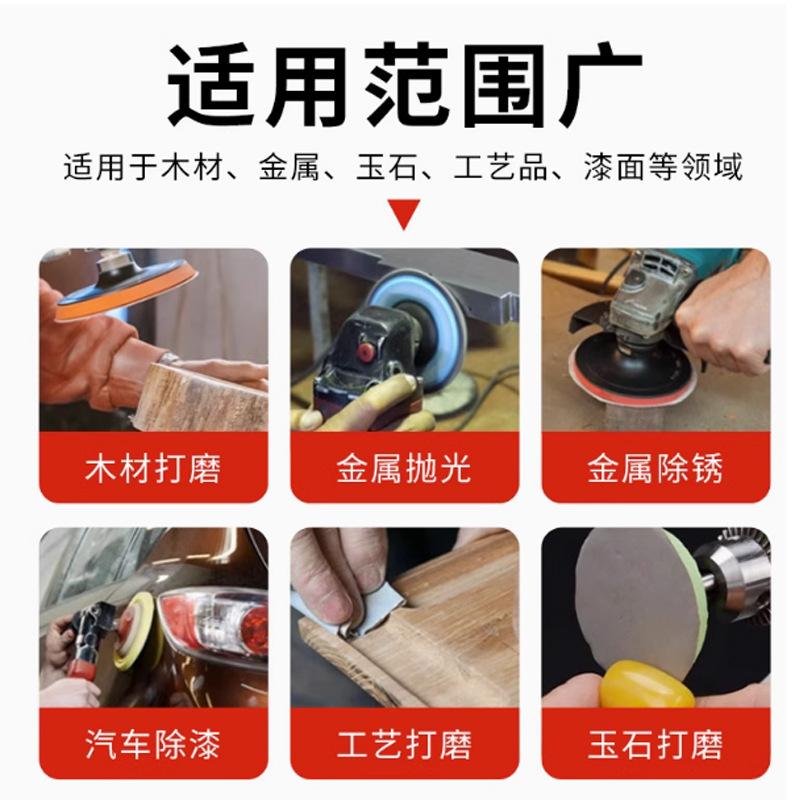 适用范围广

适用于木材、金属、玉石、工艺品、漆面等领域

木材打磨

金属抛光

金属除锈

汽车除漆

工艺打磨

玉石打磨