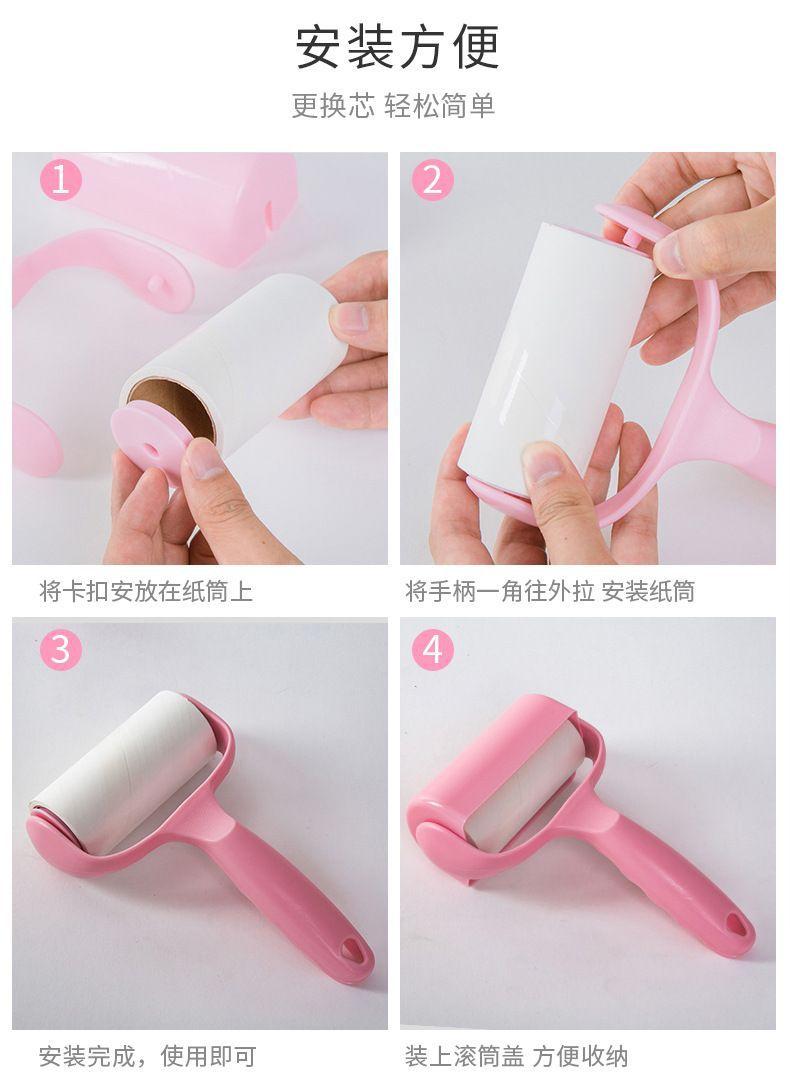 安装方便

更换芯 轻松简单

1

将卡扣安放在纸筒上

2

将手柄一角往外拉 安装纸筒

3

安装完成，使用即可

4

装上滚筒盖 方便收纳