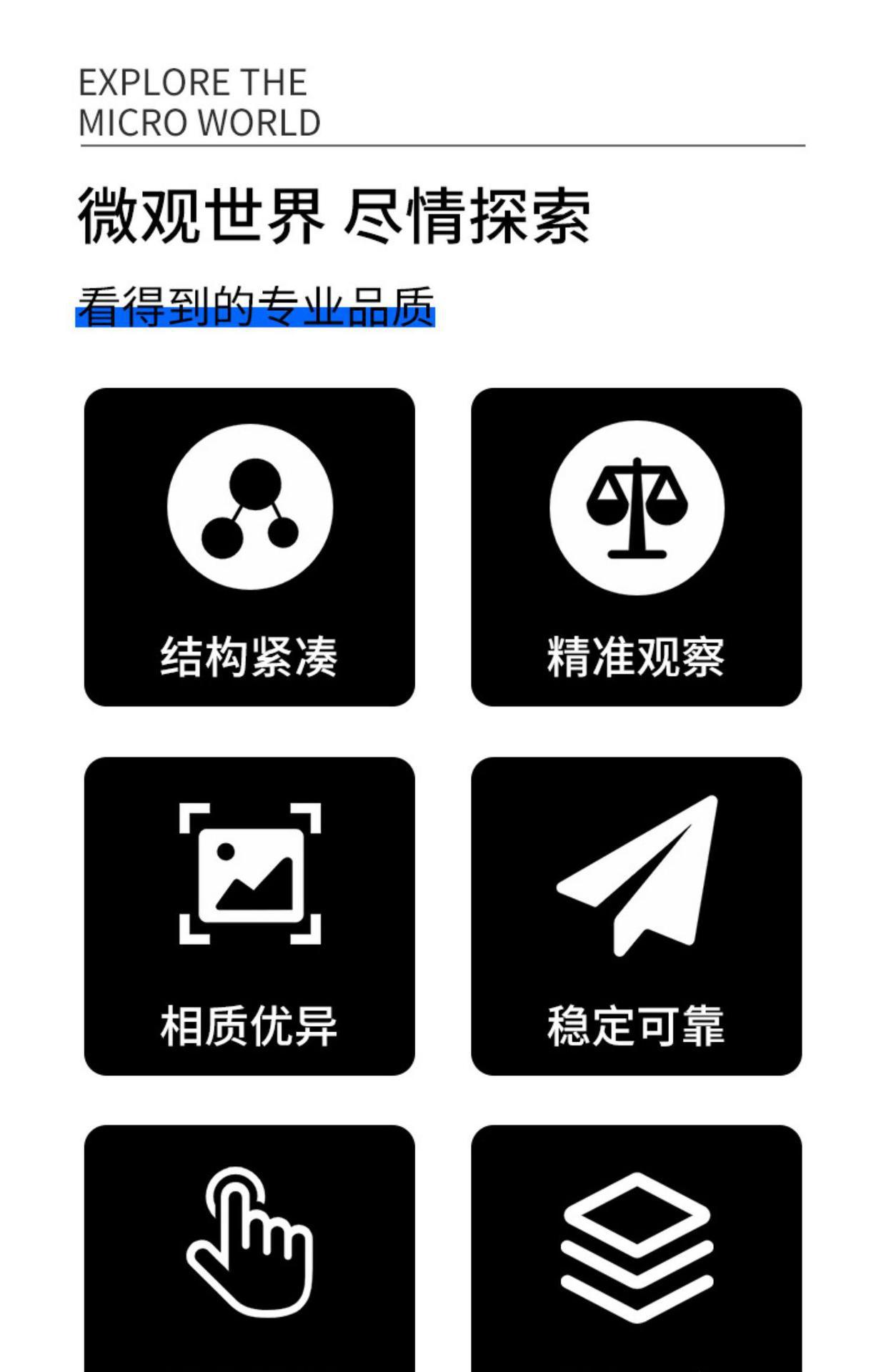 EXPLORE THE
MICRO WORLD

微观世界 尽情探索

看得到的专业品质

结构紧凑

精准观察

相质优异

稳定可靠