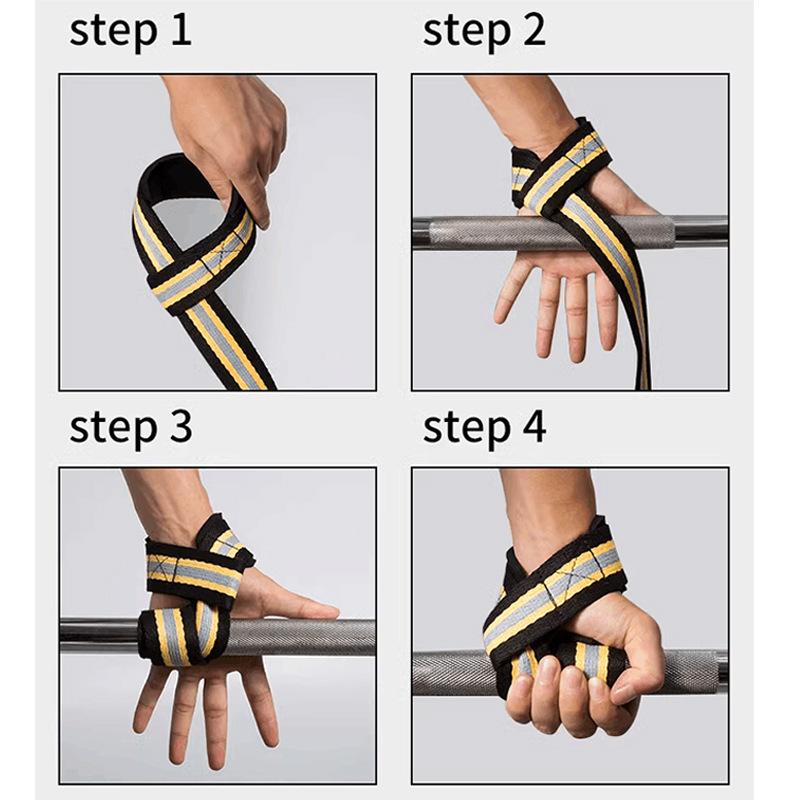 step 1

step 2

step 3

step 4