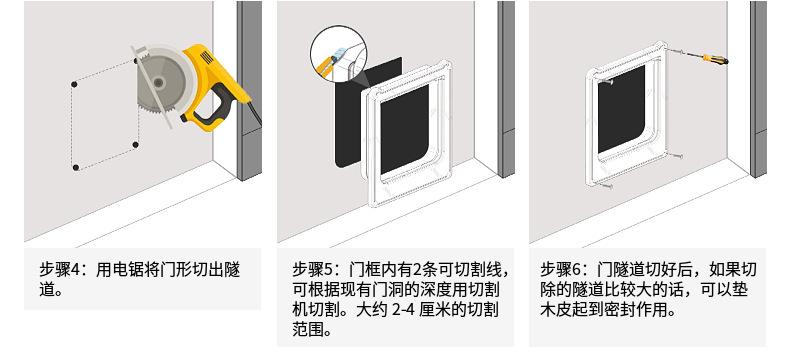 步骤4：用电锯将门形切出隧道。

步骤5：门框内有2条可切割线，可根据现有门洞的深度用切割机切割。大约 2-4 厘米的切割范围。

步骤6：门隧道切好后，如果切除的隧道比较大的话，可以垫木皮起到密封作用。