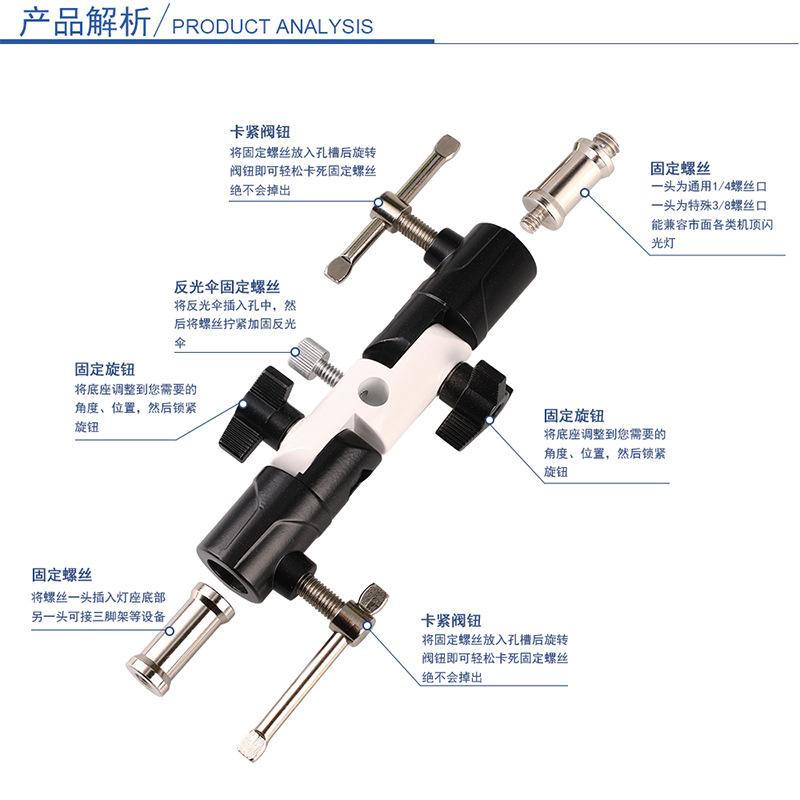 产品解析/PRODUCT ANALYSIS

卡紧阀钮
将固定螺丝放入孔槽后旋转阀钮即可轻松卡死固定螺丝绝不会掉出

固定螺丝
一头为通用1/4螺丝口
一头为特殊3/8螺丝口
能兼容市面各类机顶闪光灯

反光伞固定螺丝
将反光伞插入孔中，然后将螺丝拧紧加固反光伞

固定旋钮
将底座调整到您需要的角度、位置，然后锁紧旋钮

固定旋钮
将底座调整到您需要的角度、位置，然后锁紧旋钮

固定螺丝
将螺丝一头插入灯座底部
另一头可接三脚架等设备

卡紧阀钮
将固定螺丝放入孔槽后旋转阀钮即可轻松卡死固定螺丝绝不会掉出