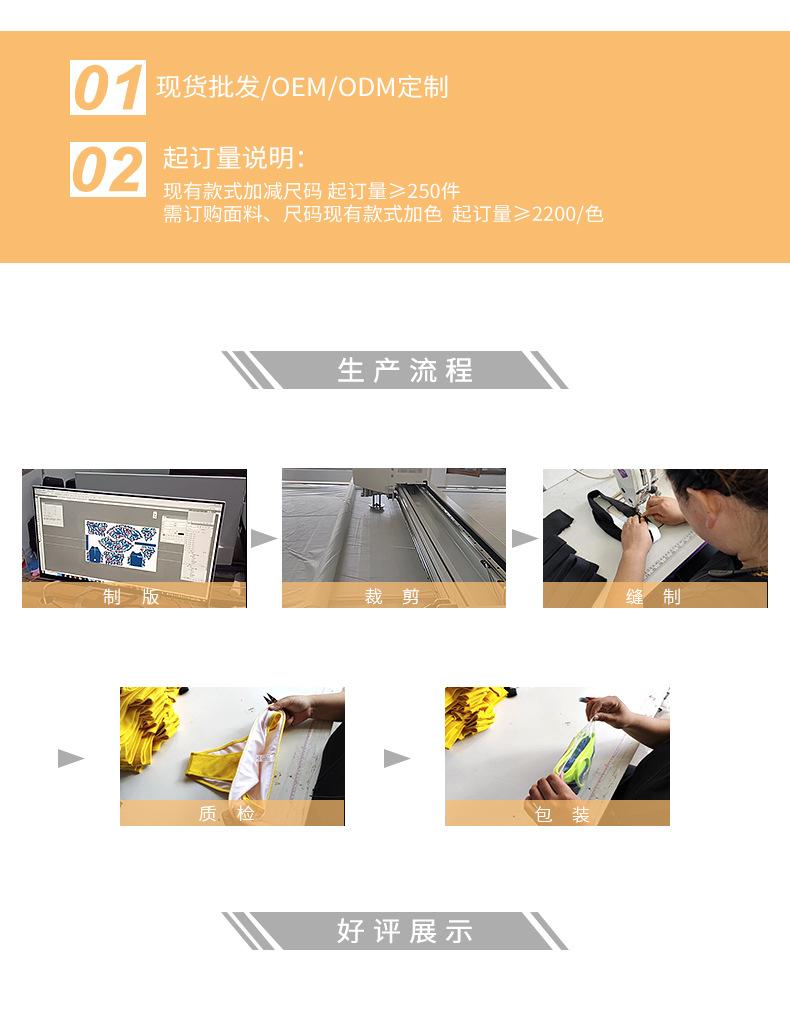 01 现货批发/OEM/ODM定制

02 起订量说明：
现有款式加减尺码 起订量≥250件
需订购面料、尺码现有款式加色 起订量≥2200/色

生产流程

制版

裁剪

缝制

质检

包装

好评展示