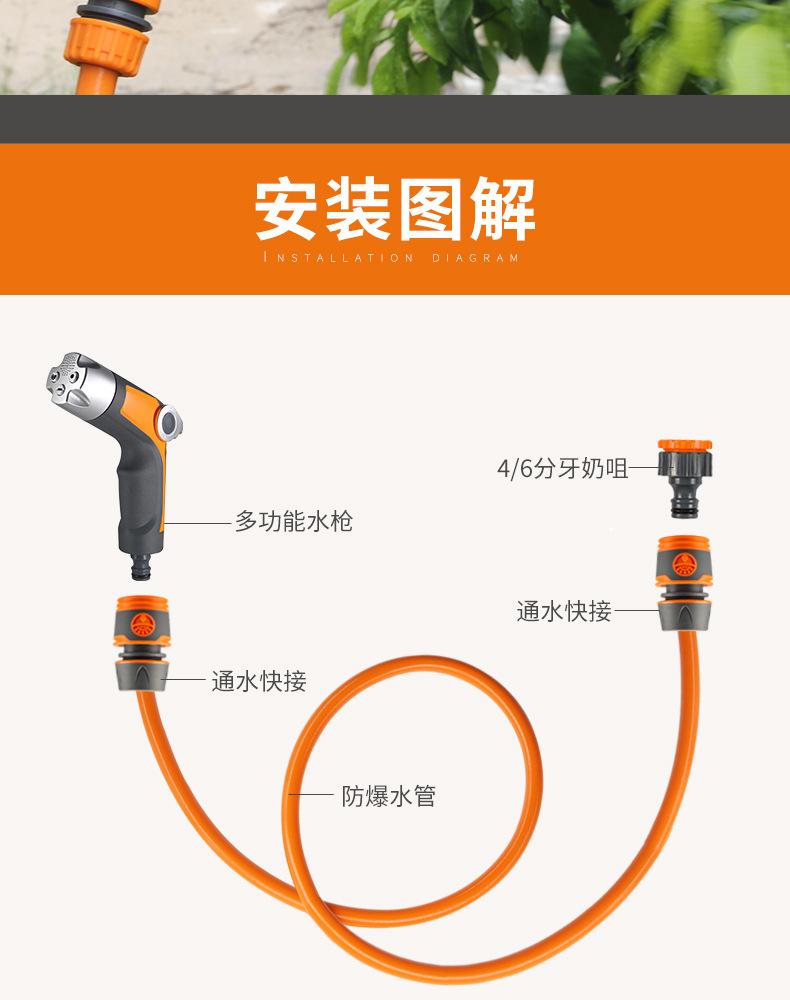 安装图解

INSTALLATION DIAGRAM

4/6分牙奶咀

多功能水枪

通水快接

通水快接

防爆水管