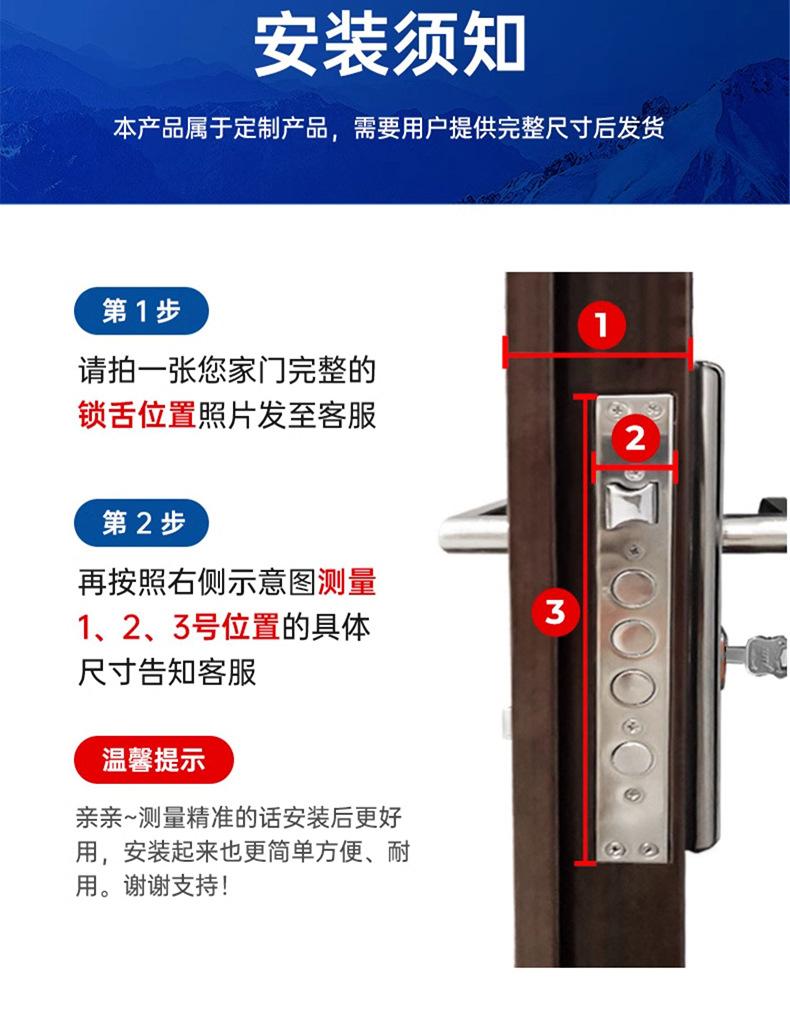 安装须知

本产品属于定制产品，需要用户提供完整尺寸后发货

第 1 步

请拍一张您家门完整的锁舌位置照片发至客服

第 2 步

再按照右侧示意图测量1、2、3号位置的具体尺寸告知客服

温馨提示

亲亲~测量精准的话安装后更好用，安装起来也更简单方便、耐用。谢谢支持！

1

2

3