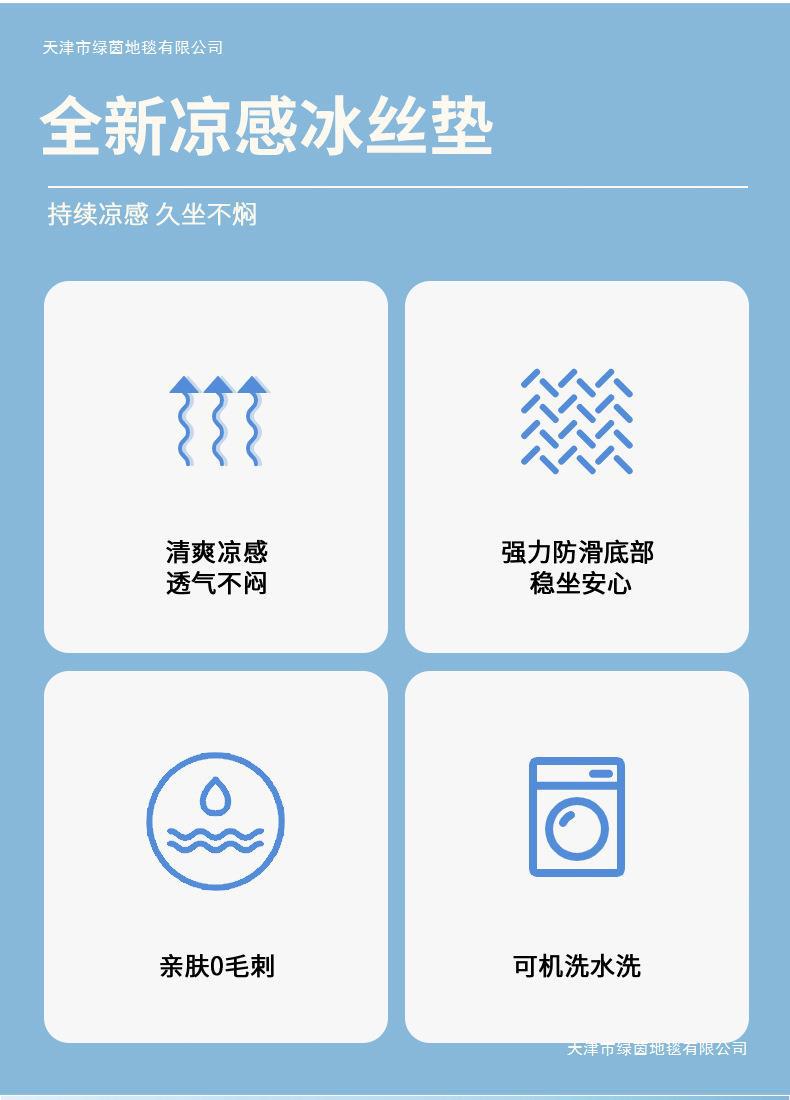 天津市绿茵地毯有限公司

全新凉感冰丝垫

持续凉感 久坐不焖

清爽凉感
透气不闷

强力防滑底部
稳坐安心

亲肤0毛刺

可机洗水洗

天津市绿茵地毯有限公司