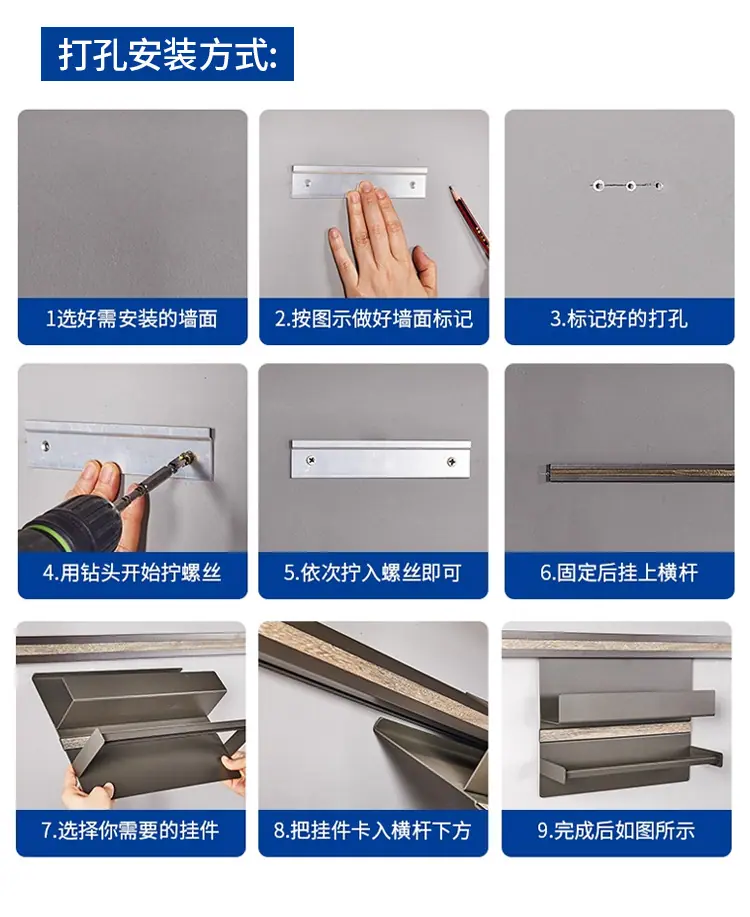 打孔安装方式:

1选好需安装的墙面

2.按图示做好墙面标记

3.标记好的打孔

4.用钻头开始拧螺丝

5.依次拧入螺丝即可

6.固定后挂上横杆

7.选择你需要的挂件

8.把挂件卡入横杆下方

9.完成后如图所示