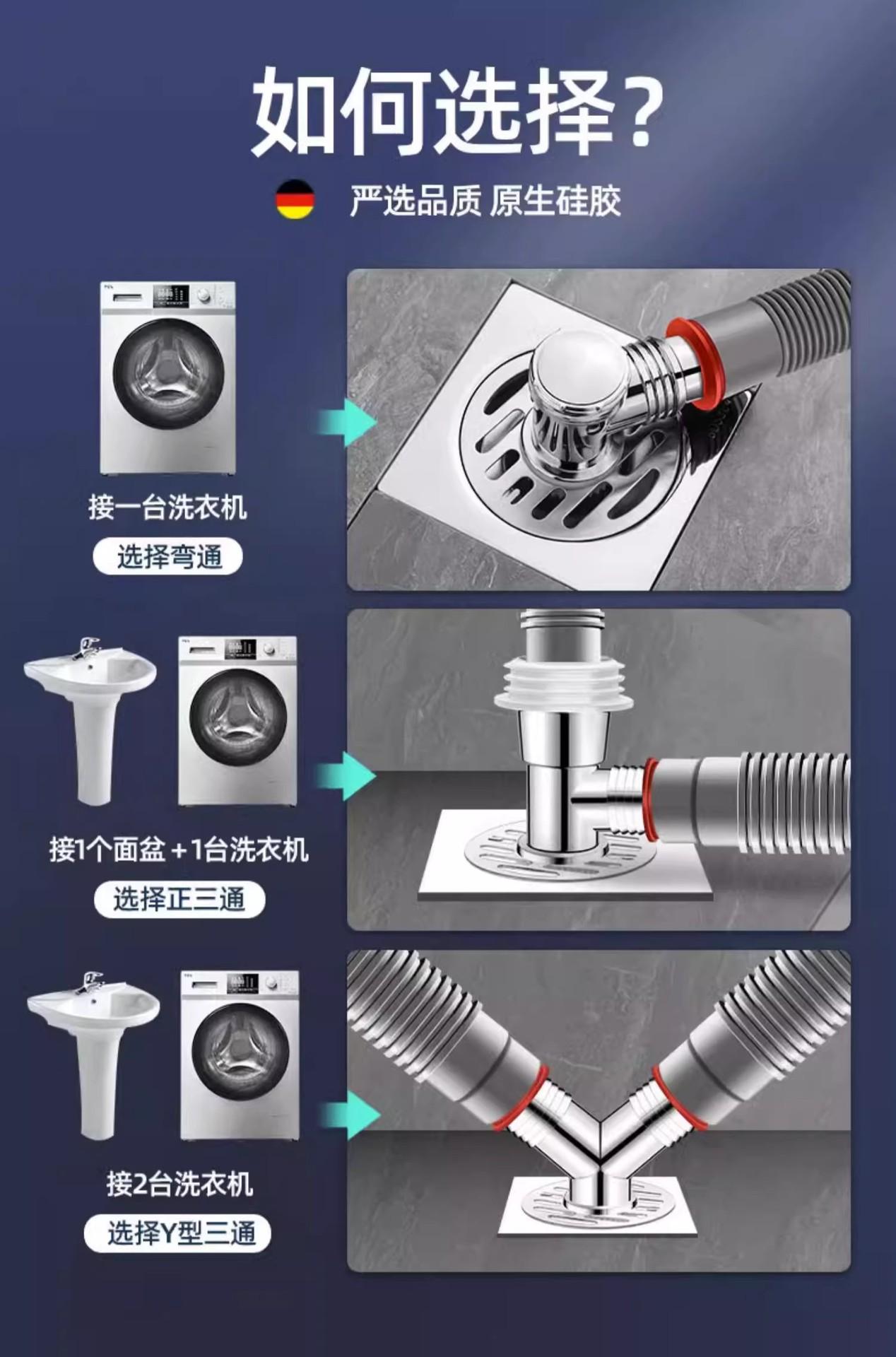 如何选择？

严选品质 原生硅胶

接一台洗衣机

选择弯通

接1个面盆＋1台洗衣机

选择正三通

接2台洗衣机

选择Y型三通