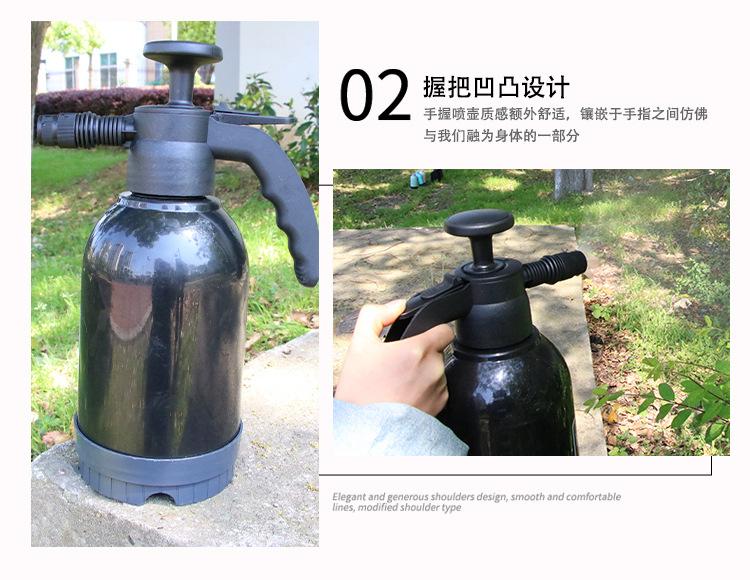 02 握把凹凸设计

手握喷壶质感额外舒适，镶嵌于手指之间仿佛与我们融为身体的一部分

Elegant and generous shoulders design, smooth and comfortable lines, modified shoulder type