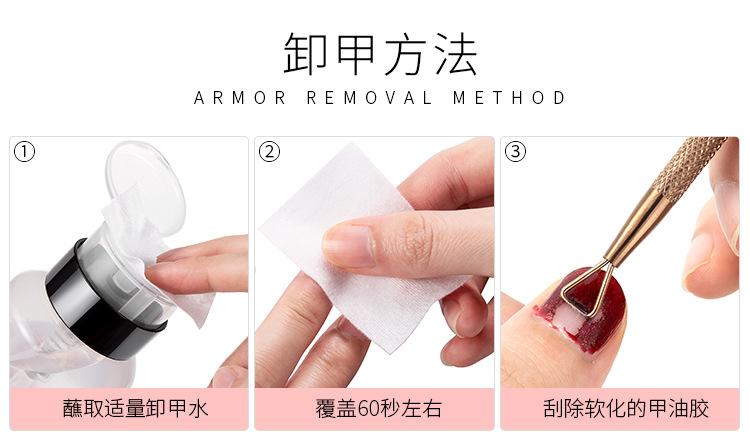 卸甲方法

ARMOR REMOVAL METHOD

①

蘸取适量卸甲水

②

覆盖60秒左右

③

刮除软化的甲油胶