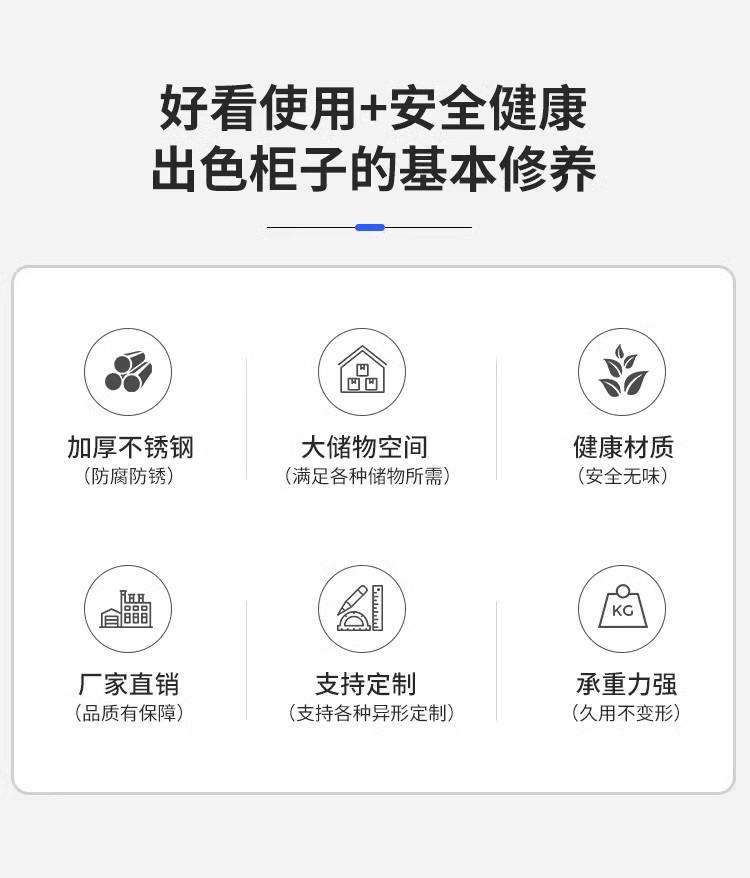 好看使用+安全健康
出色柜子的基本修养

加厚不锈钢
(防腐防锈)

大储物空间
(满足各种储物所需)

健康材质
(安全无味)

厂家直销
(品质有保障)

支持定制
(支持各种异形定制)

KG

承重力强
(久用不变形)