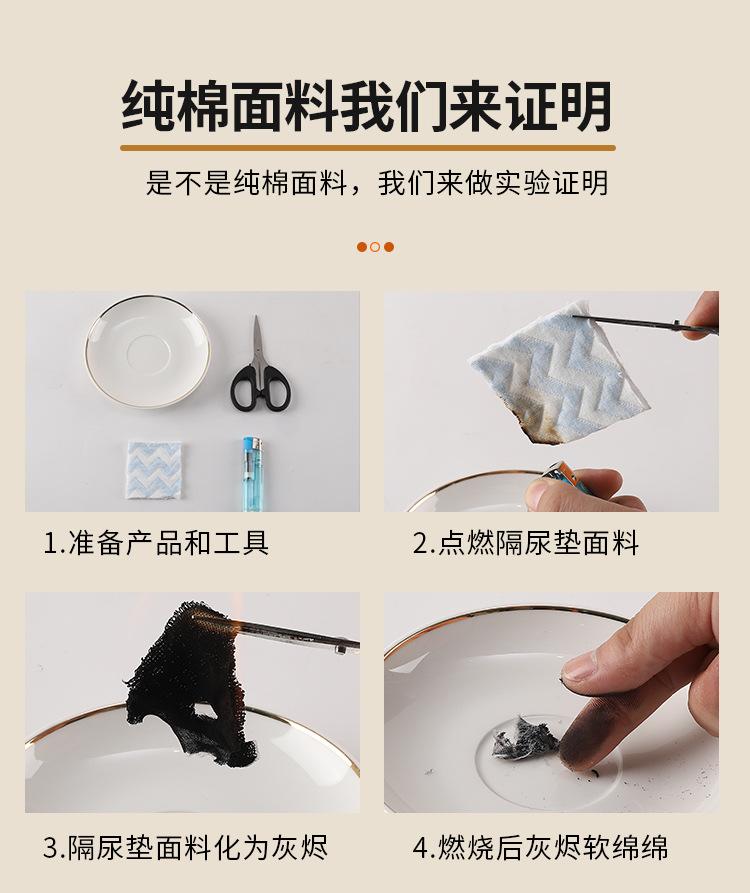 纯棉面料我们来证明

是不是纯棉面料，我们来做实验证明

1.准备产品和工具

2.点燃隔尿垫面料

3.隔尿垫面料化为灰烬

4.燃烧后灰烬软绵绵