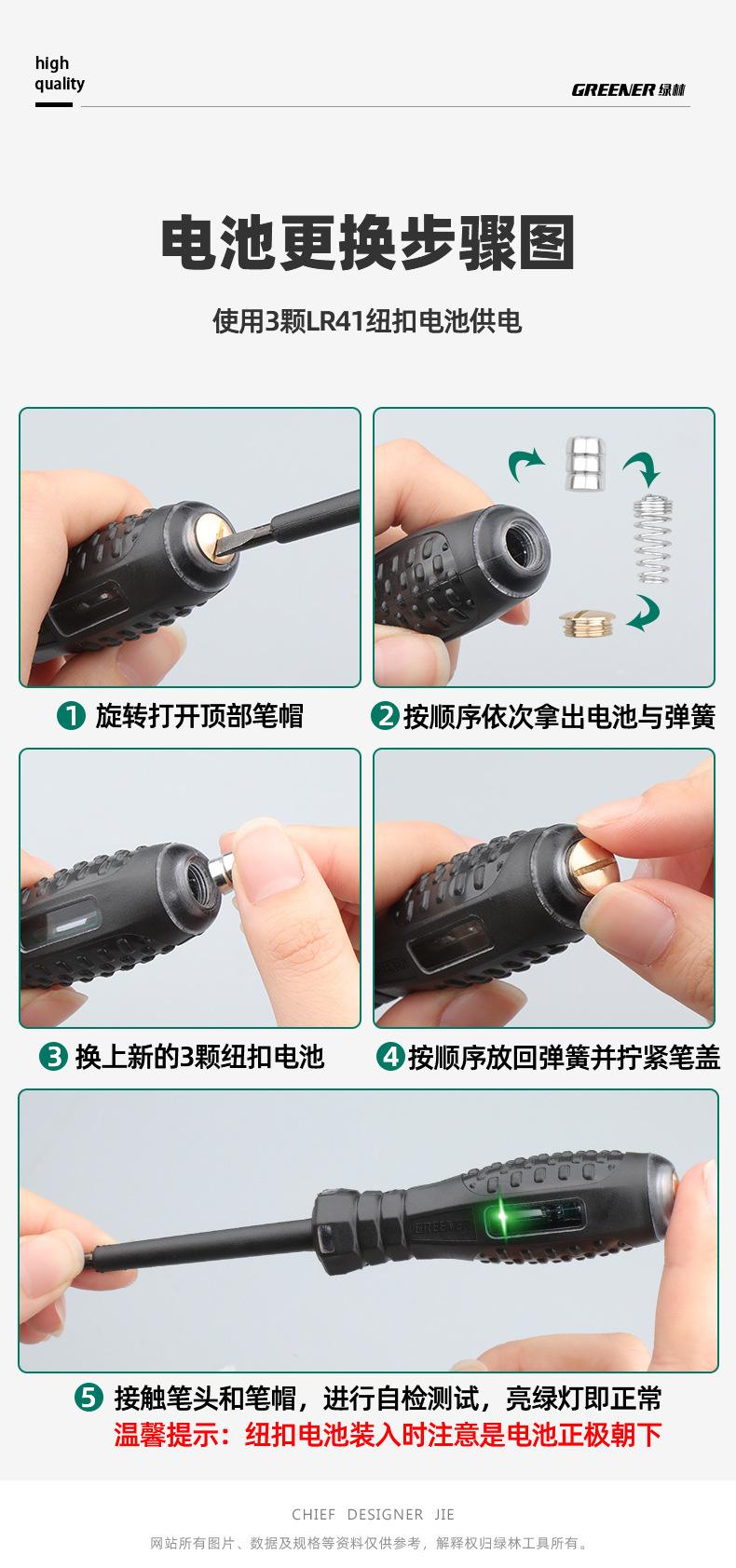 high
quality

GREENER 绿林

电池更换步骤图

使用3颗LR41纽扣电池供电

1 旋转打开顶部笔帽

2 按顺序依次拿出电池与弹簧

3 换上新的3颗纽扣电池

4 按顺序放回弹簧并拧紧笔盖

GREENER

5 接触笔头和笔帽，进行自检测试，亮绿灯即正常
温馨提示：纽扣电池装入时注意是电池正极朝下

CHIEF DESIGNER JIE

网站所有图片、数据及规格等资料仅供参考，解释权归绿林工具所有。