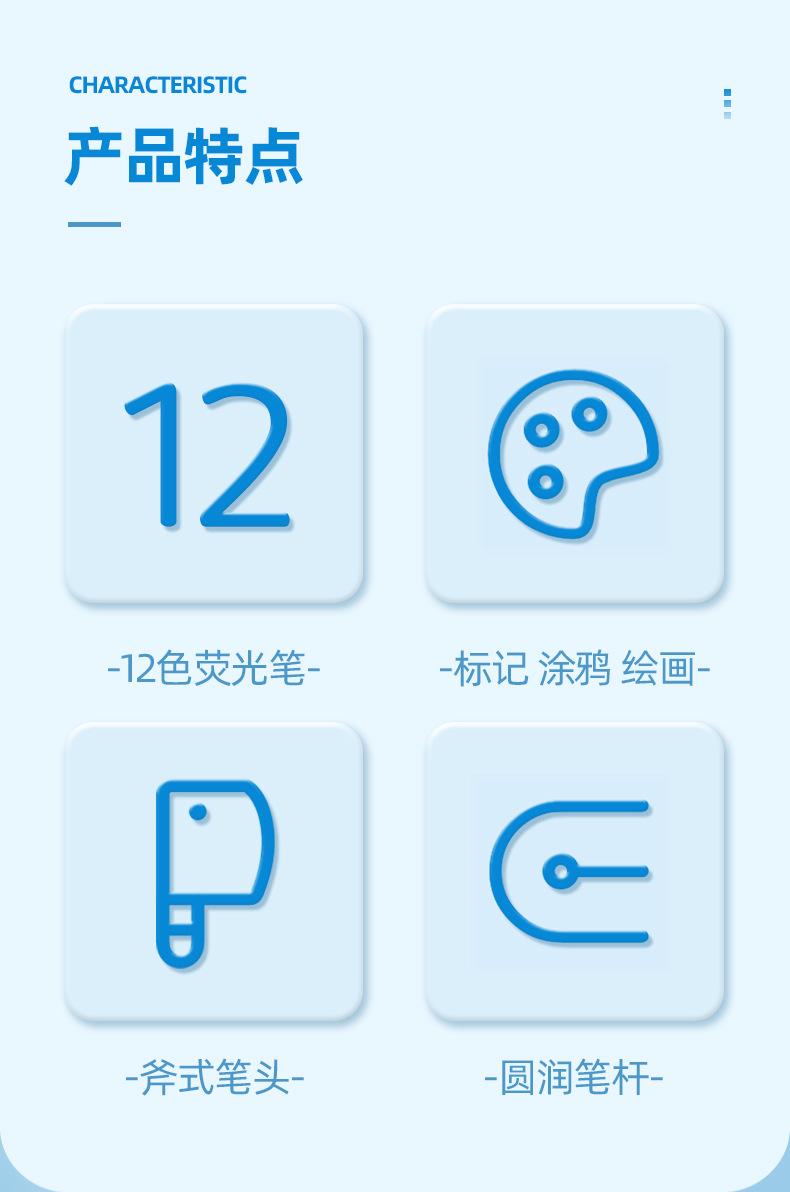 CHARACTERISTIC

产品特点

12

-12色荧光笔-

-标记 涂鸦 绘画-

-斧式笔头-

-圆润笔杆-