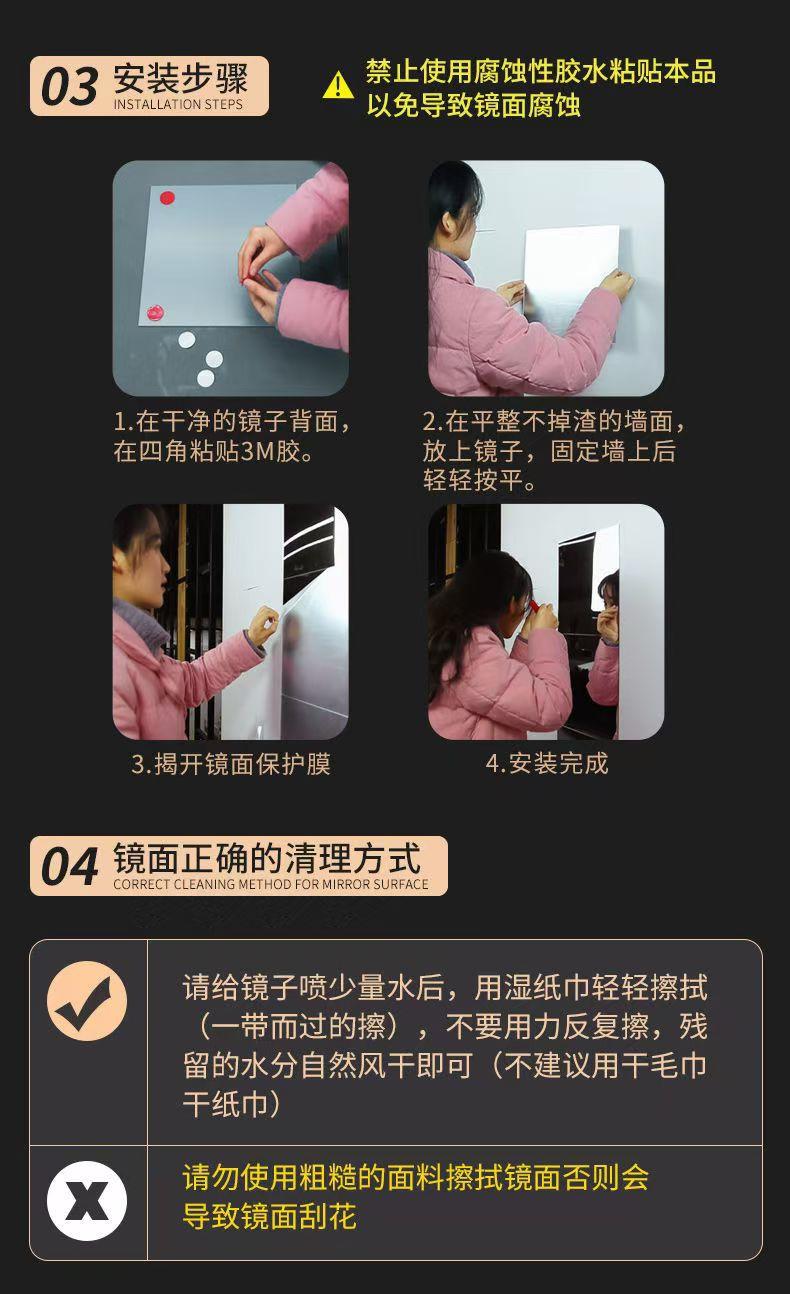 03 安装步骤
INSTALLATION STEPS

禁止使用腐蚀性胶水粘贴本品
以免导致镜面腐蚀

1.在干净的镜子背面，在四角粘贴3M胶。

2.在平整不掉渣的墙面，放上镜子，固定墙上后轻轻按平。

3.揭开镜面保护膜

4.安装完成

04 镜面正确的清理方式
CORRECT CLEANING METHOD FOR MIRROR SURFACE

请给镜子喷少量水后，用湿纸巾轻轻擦拭（一带而过的擦），不要用力反复擦，残留的水分自然风干即可（不建议用干毛巾干纸巾）

请勿使用粗糙的面料擦拭镜面否则会导致镜面刮花