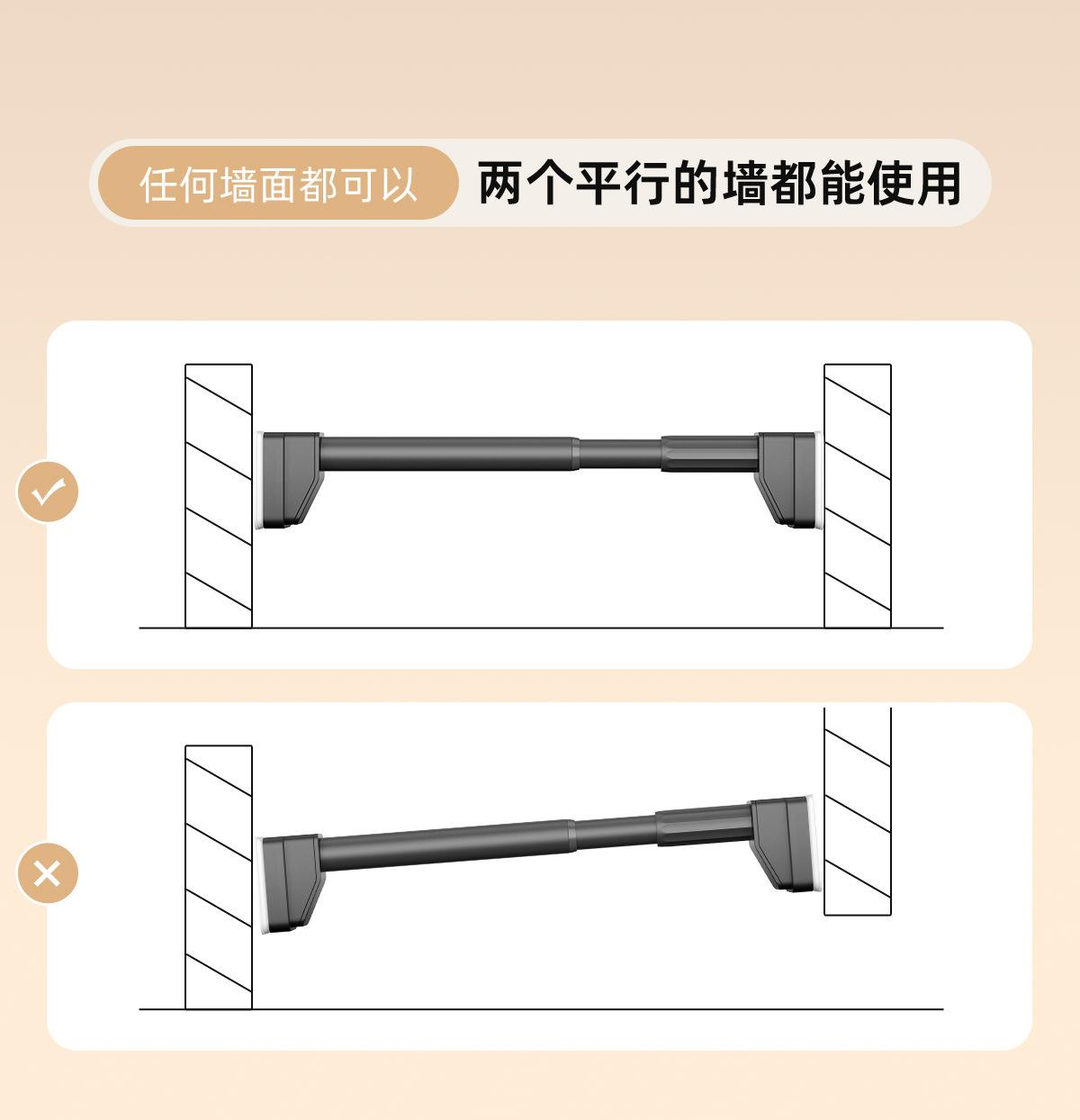 任何墙面都可以 两个平行的墙都能使用