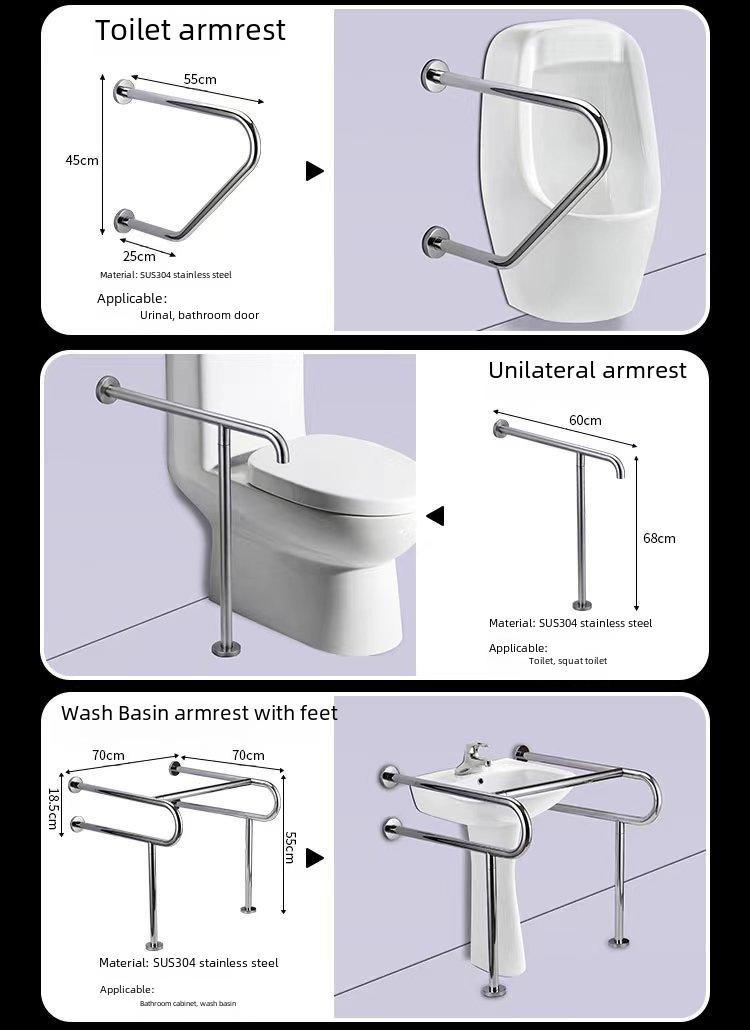 Toilet armrest

55cm

45cm

25cm

Material: SUS304 stainless steel

Applicable:
Urinal, bathroom door

Unilateral armrest

60cm

68cm

Material: SUS304 stainless steel

Applicable:
Toilet, squat toilet

Wash Basin armrest with feet

70cm

70cm

18.5cm

55cm

Material: SUS304 stainless steel

Applicable:
Bathroom cabinet, wash basin