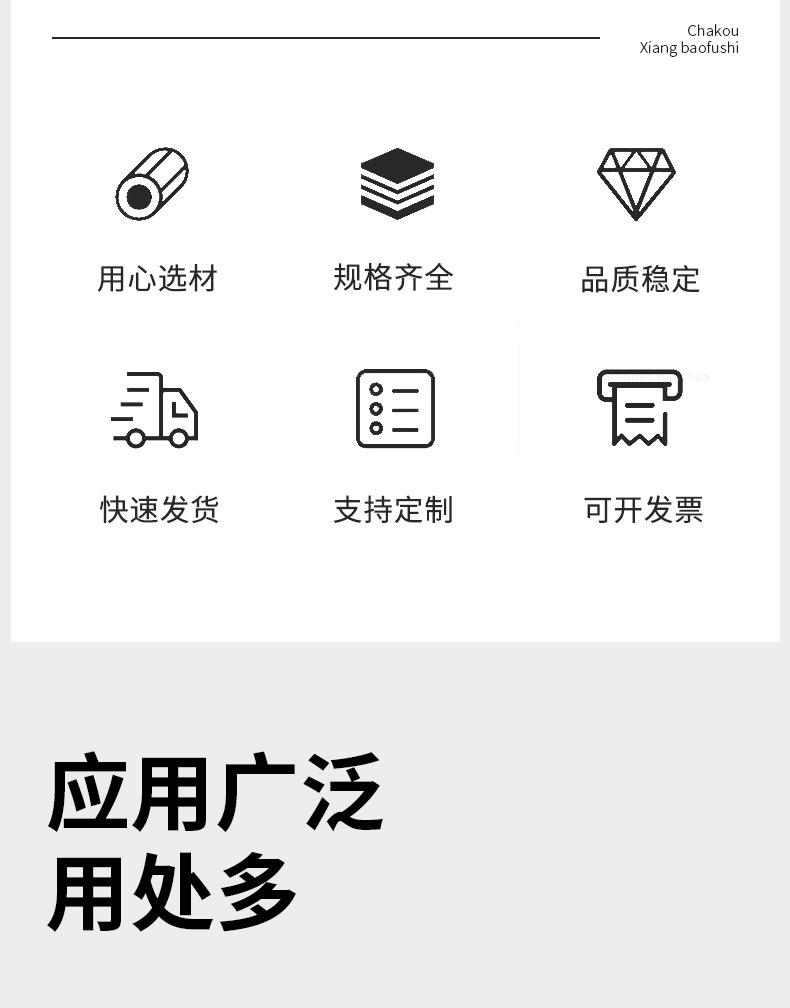 Chakou
Xiang baofushi

用心选材

规格齐全

品质稳定

快速发货

支持定制

可开发票

应用广泛
用处多