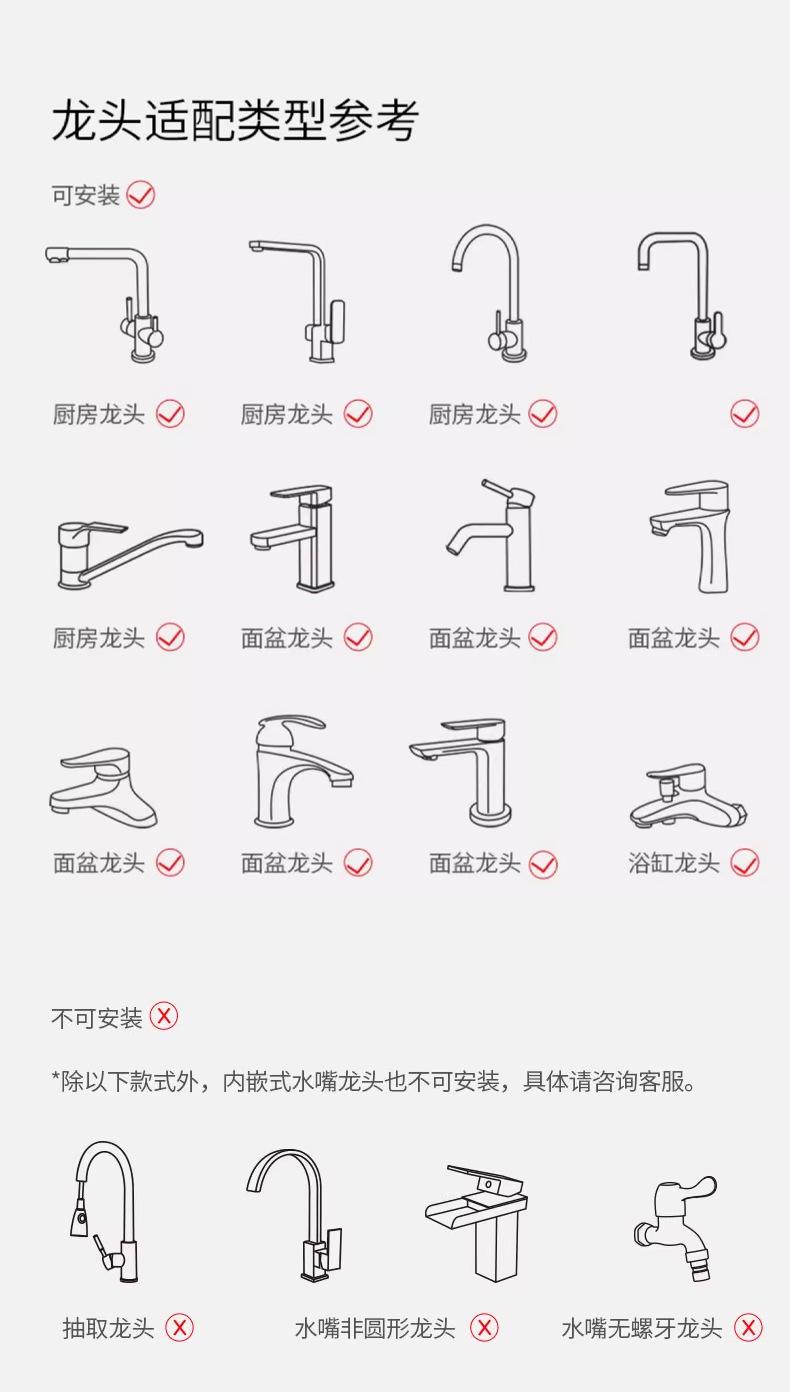 龙头适配类型参考

可安装

厨房龙头

厨房龙头

厨房龙头

厨房龙头

面盆龙头

面盆龙头

面盆龙头

面盆龙头

面盆龙头

面盆龙头

浴缸龙头

不可安装

*除以下款式外，内嵌式水嘴龙头也不可安装，具体请咨询客服。

抽取龙头

水嘴非圆形龙头

水嘴无螺牙龙头