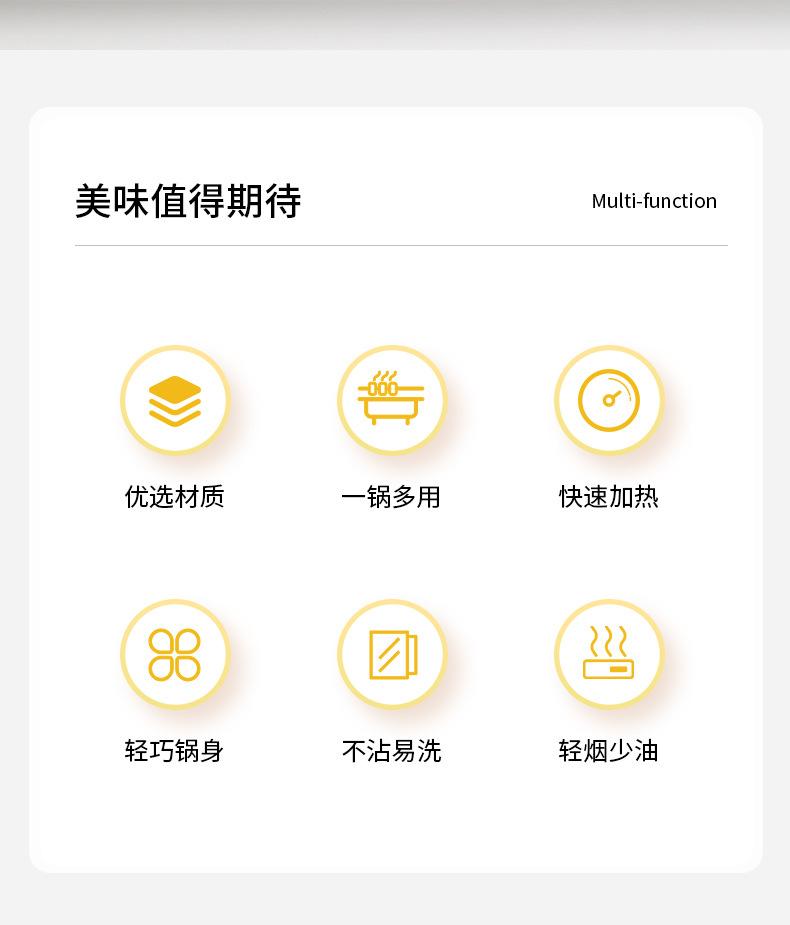 美味值得期待

Multi-function

优选材质

一锅多用

快速加热

轻巧锅身

不沾易洗

轻烟少油