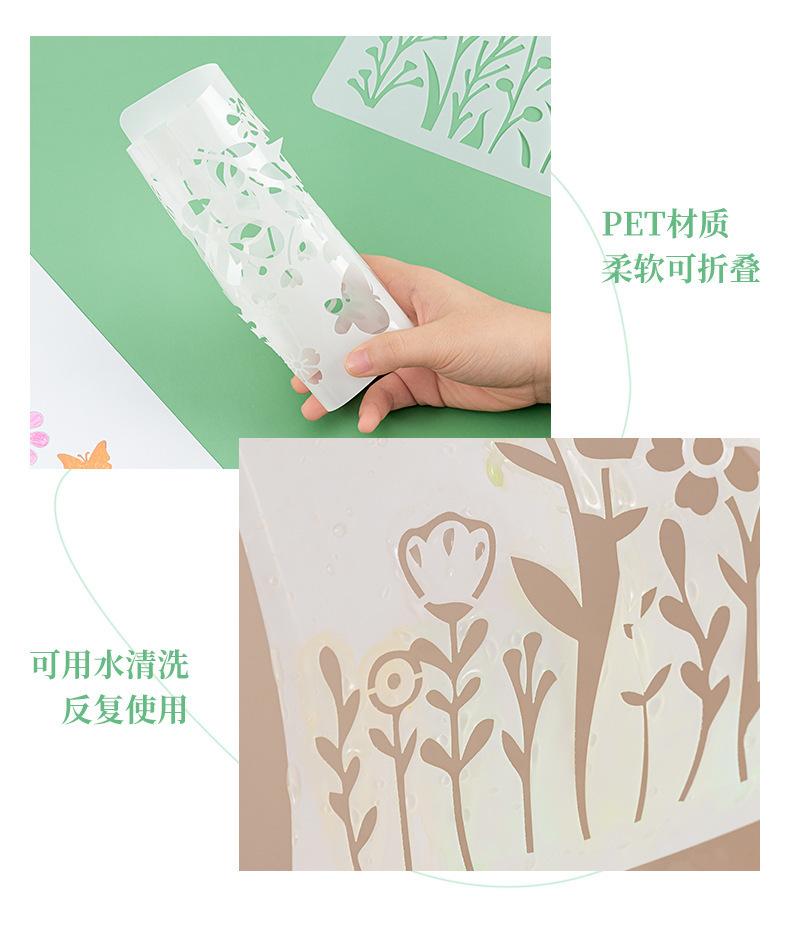 PET材质
柔软可折叠

可用水清洗
反复使用