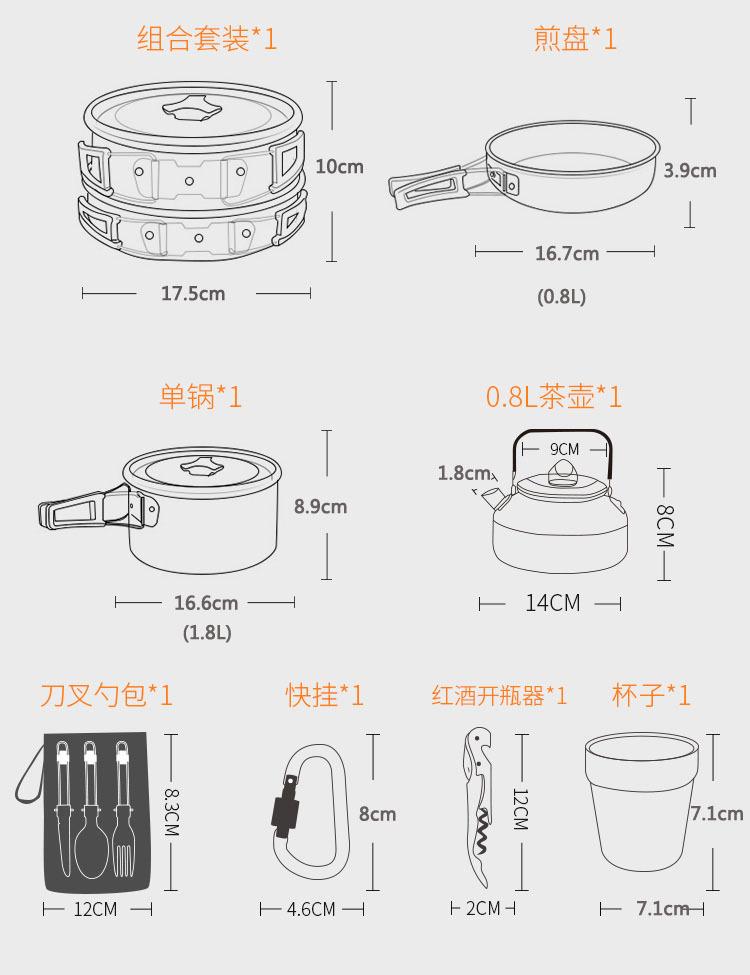 组合套装*1

10cm

17.5cm

煎盘*1

3.9cm

16.7cm

(0.8L)

单锅*1

8.9cm

16.6cm

(1.8L)

0.8L茶壶*1

9CM

1.8cm

8CM

14CM

刀叉勺包*1

8.3CM

12CM

快挂*1

8cm

4.6CM

红酒开瓶器*1

12CM

2CM

杯子*1

7.1cm

7.1cm