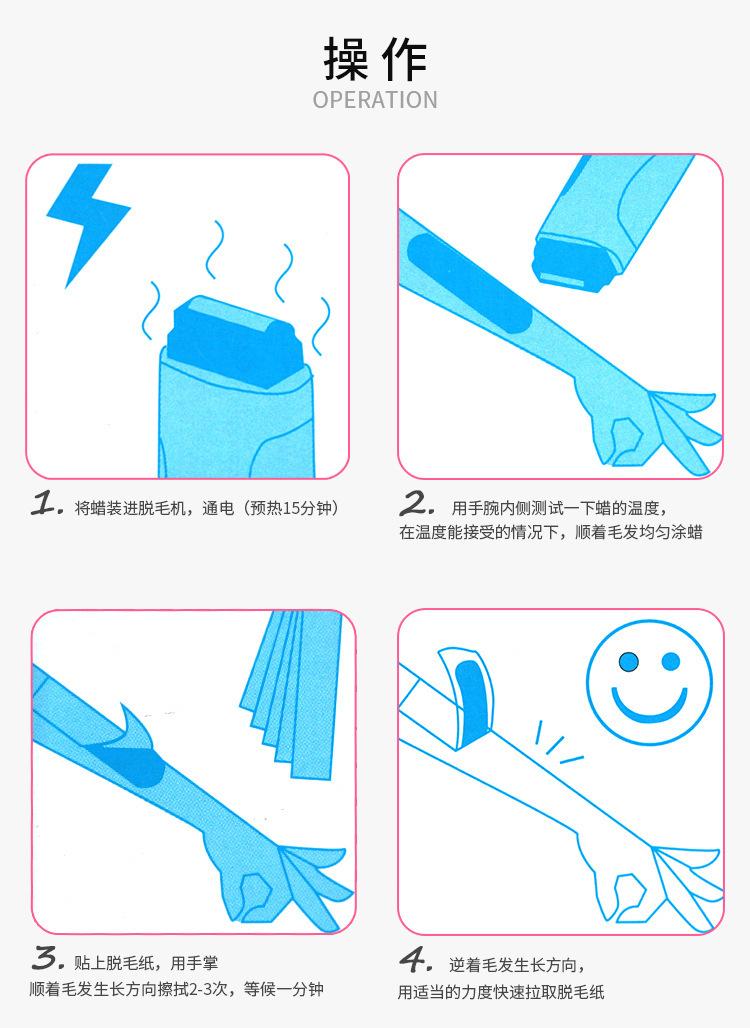 操作
OPERATION

1. 将蜡装进脱毛机，通电（预热15分钟）

2. 用手腕内侧测试一下蜡的温度，在温度能接受的情况下，顺着毛发均匀涂蜡

3. 贴上脱毛纸，用手掌顺着毛发生长方向擦拭2-3次，等候一分钟

4. 逆着毛发生长方向，用适当的力度快速拉取脱毛纸