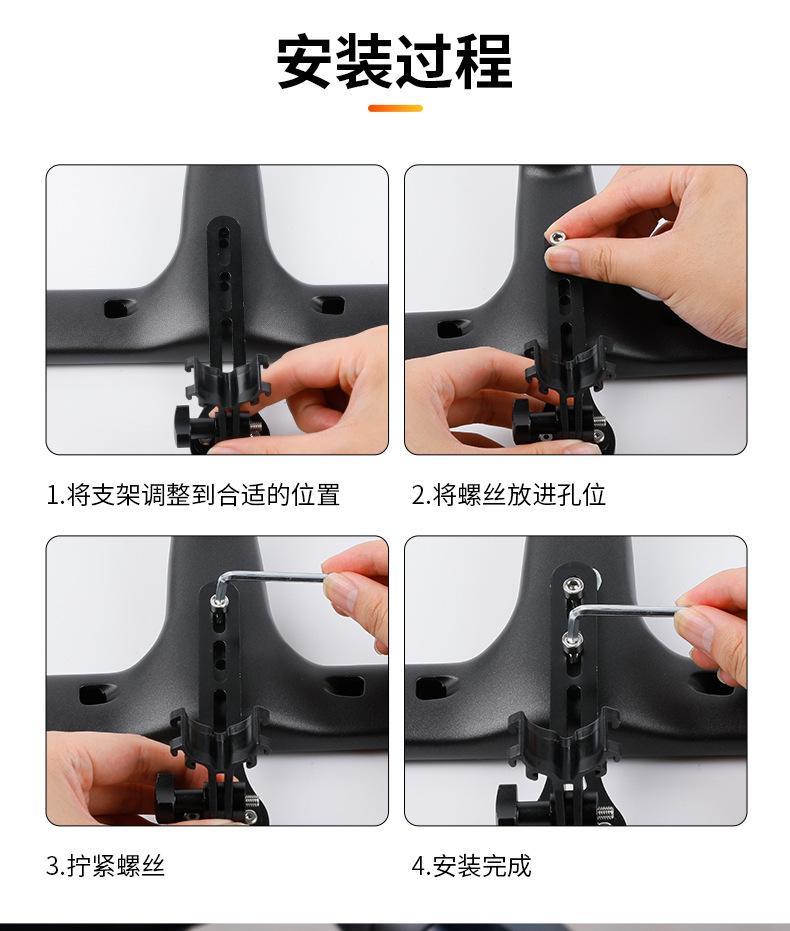 安装过程

1.将支架调整到合适的位置

2.将螺丝放进孔位

3.拧紧螺丝

4.安装完成